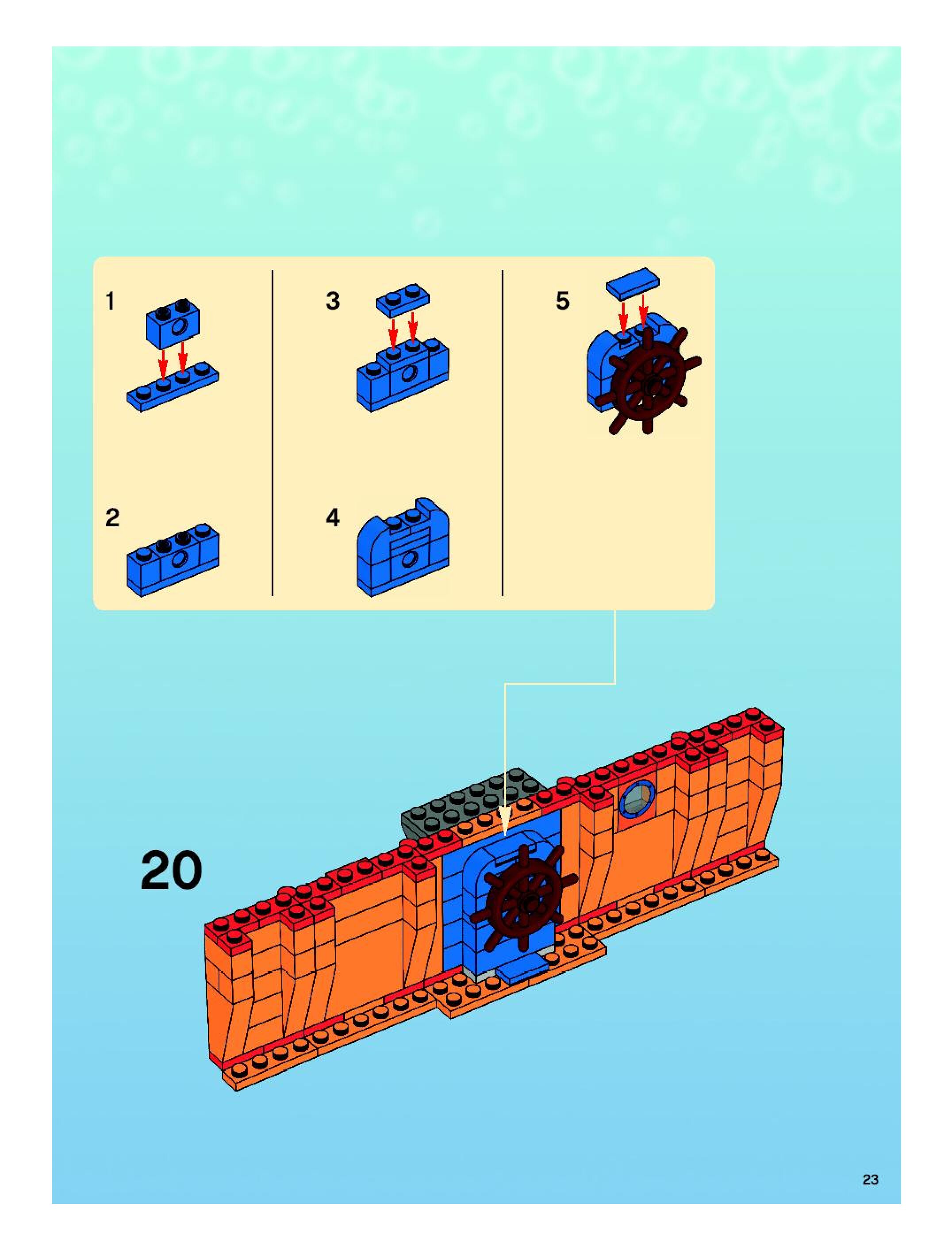 1

2

3

4

5

20

23