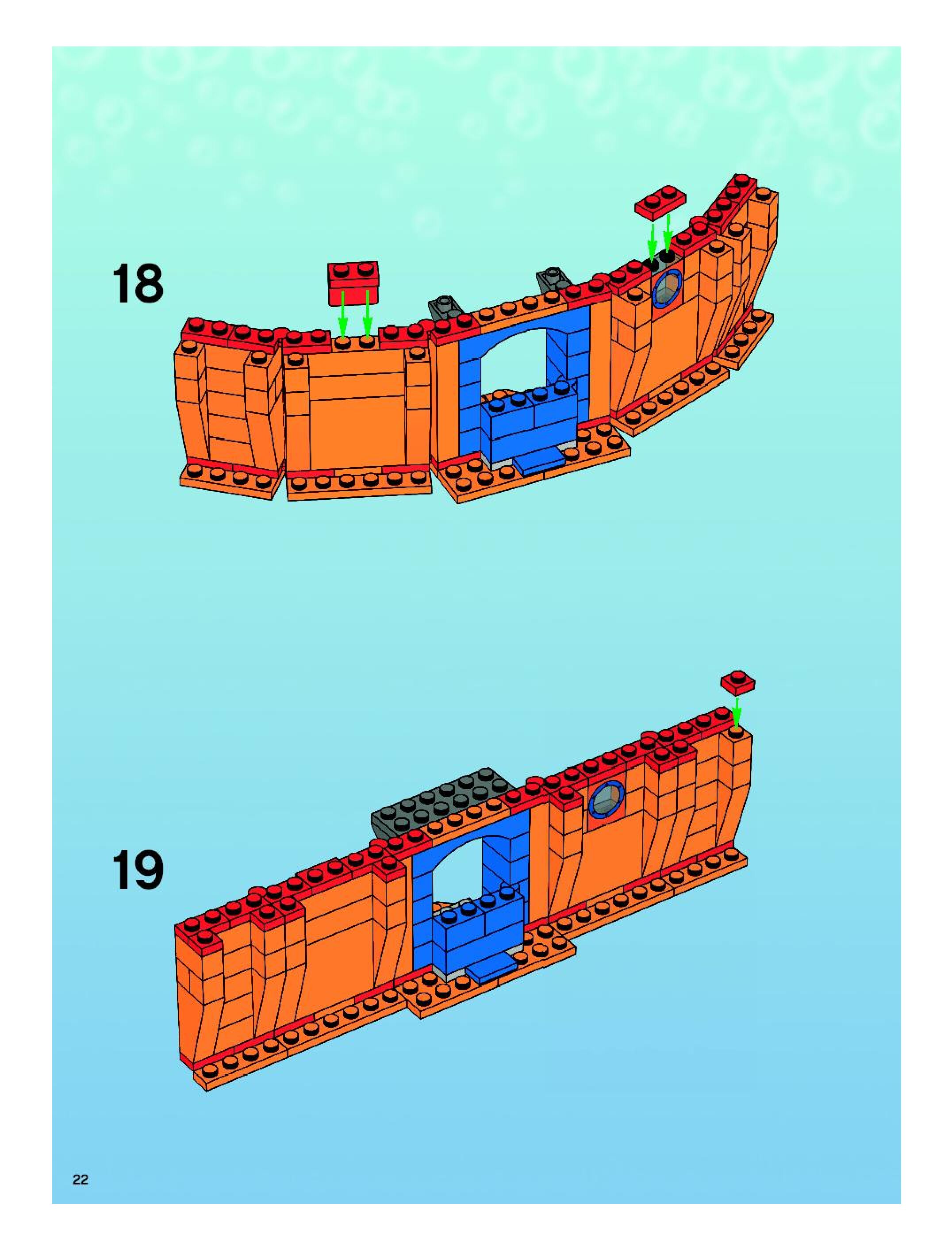 18

19

22