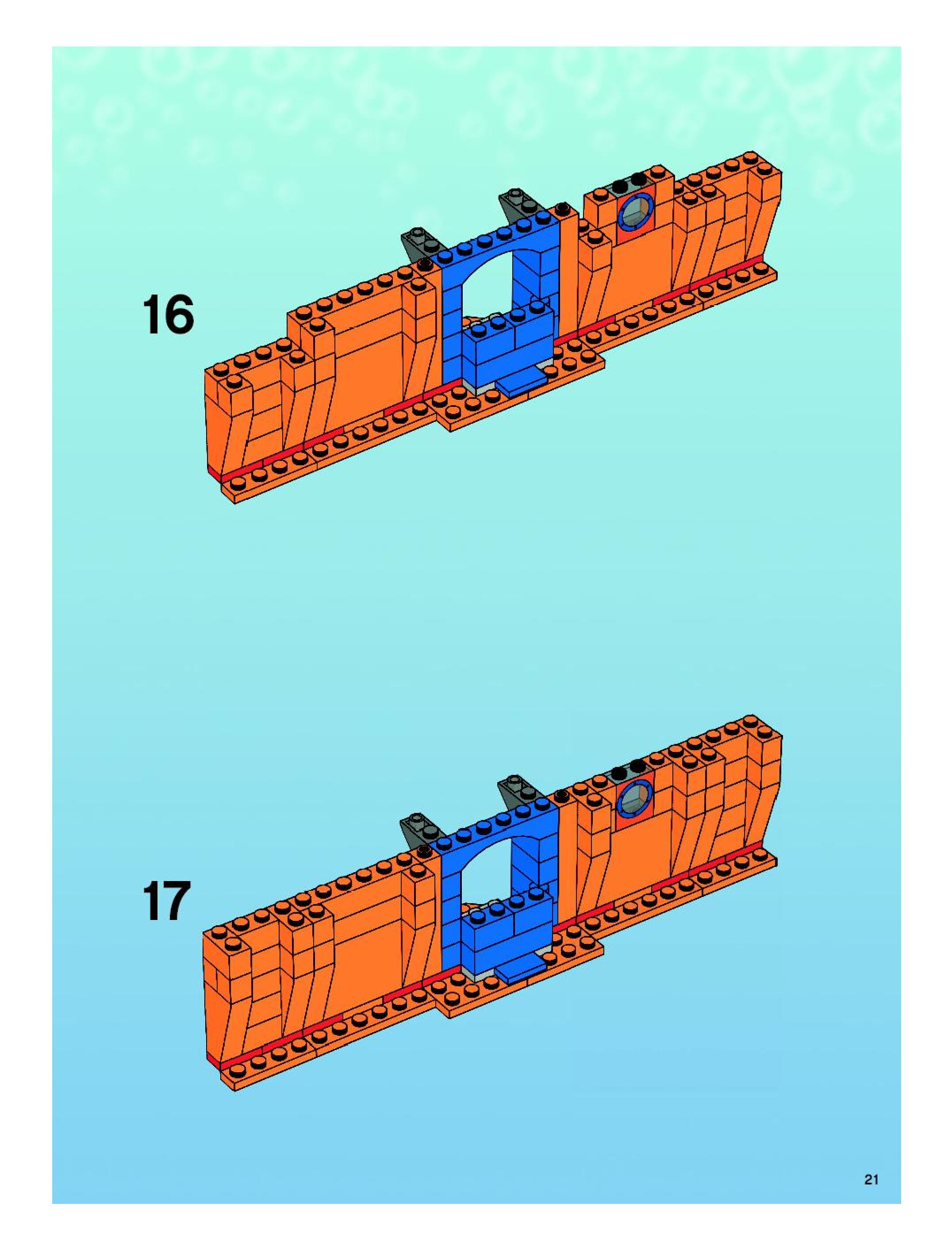 16

17

21