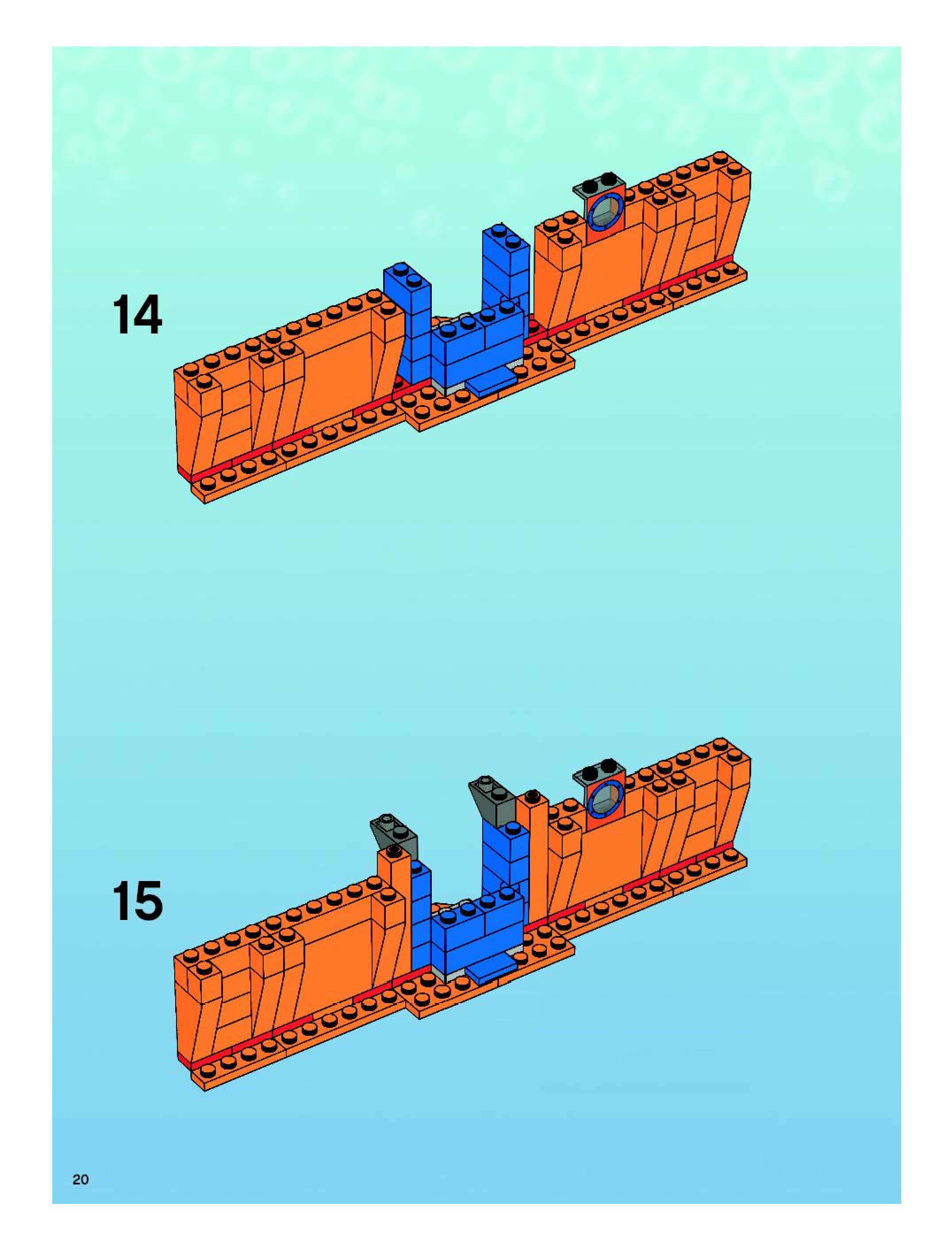 14

15

20