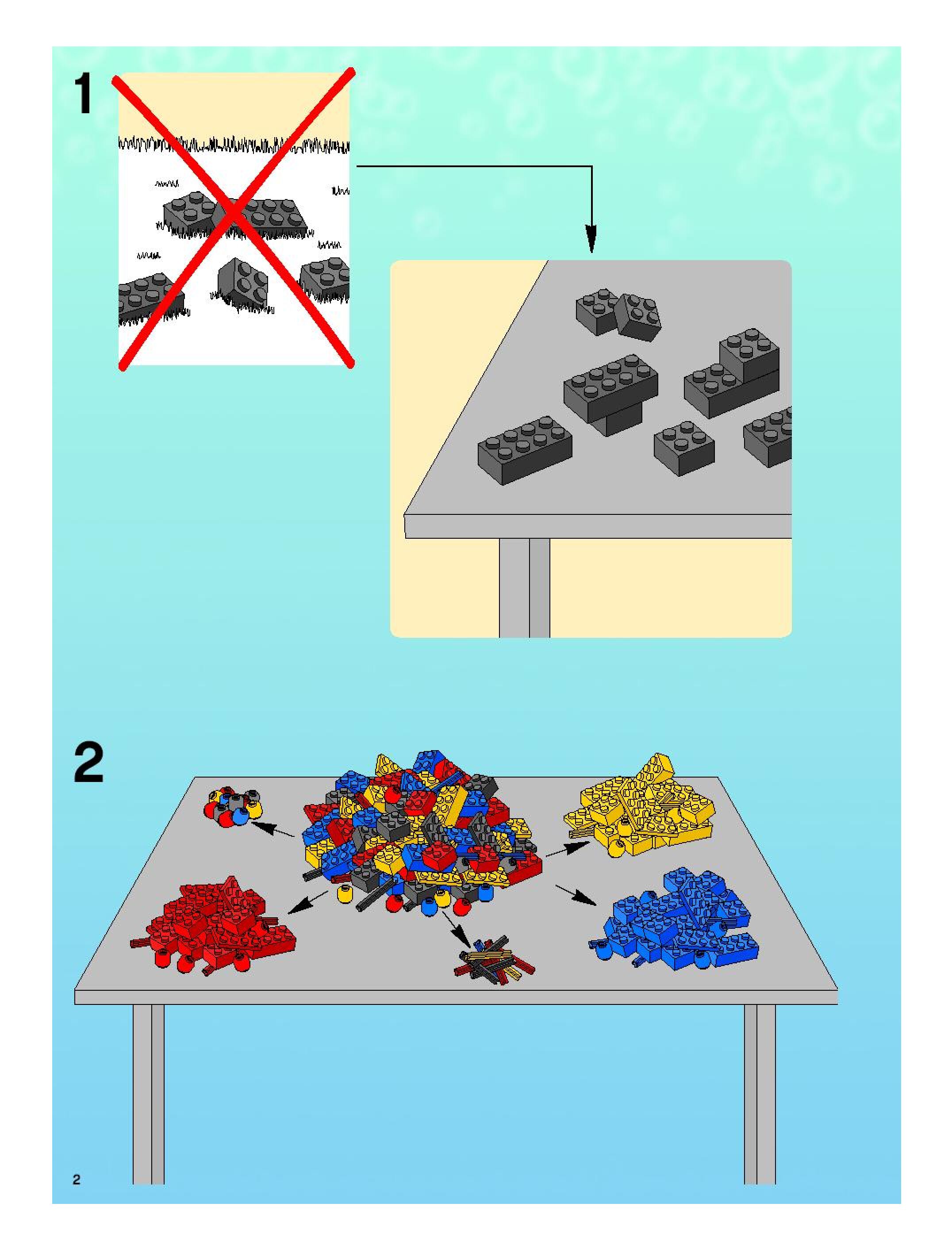 1

2

2