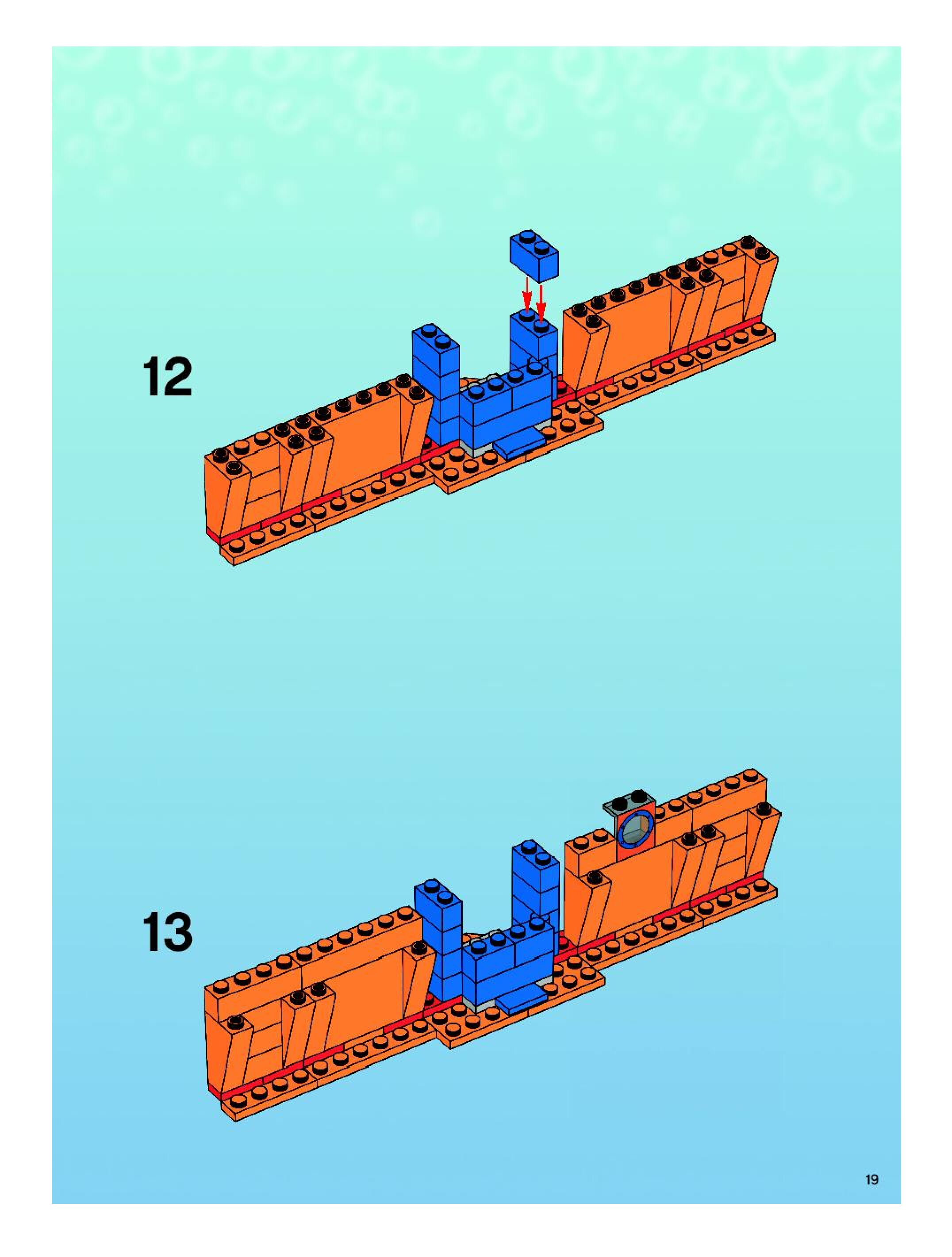 12

13

19