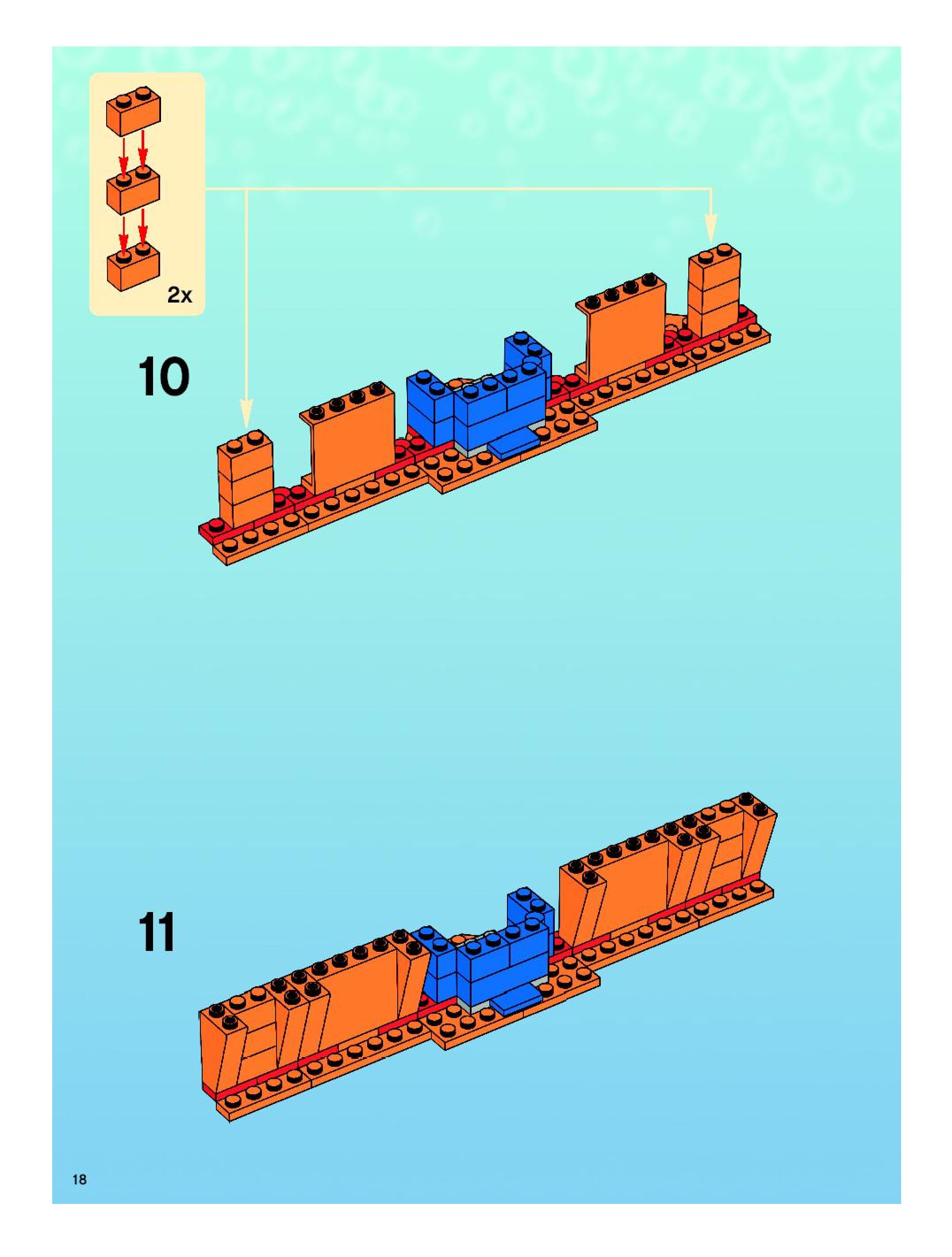 2x

10

11

18