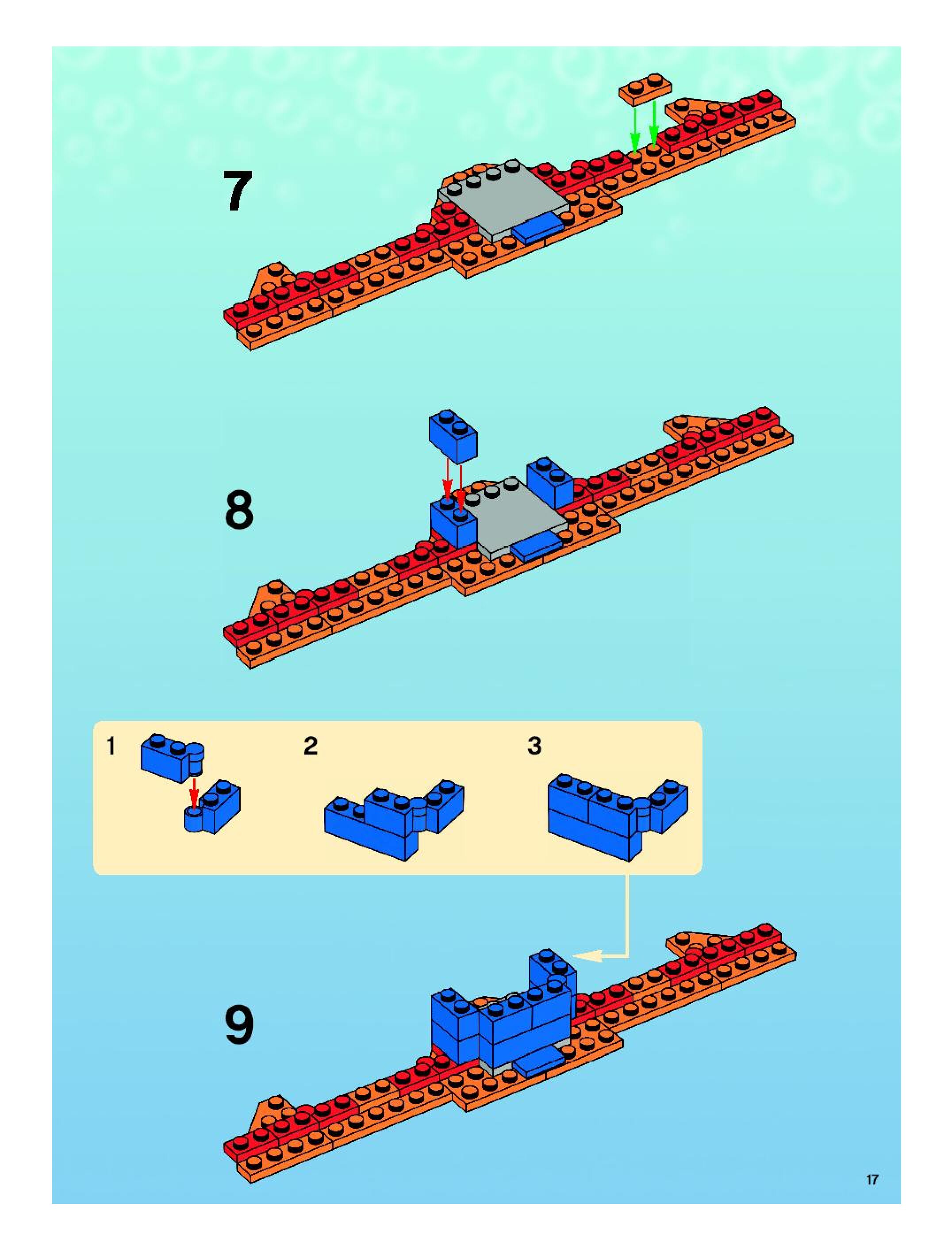 7

8

1

2

3

9

17