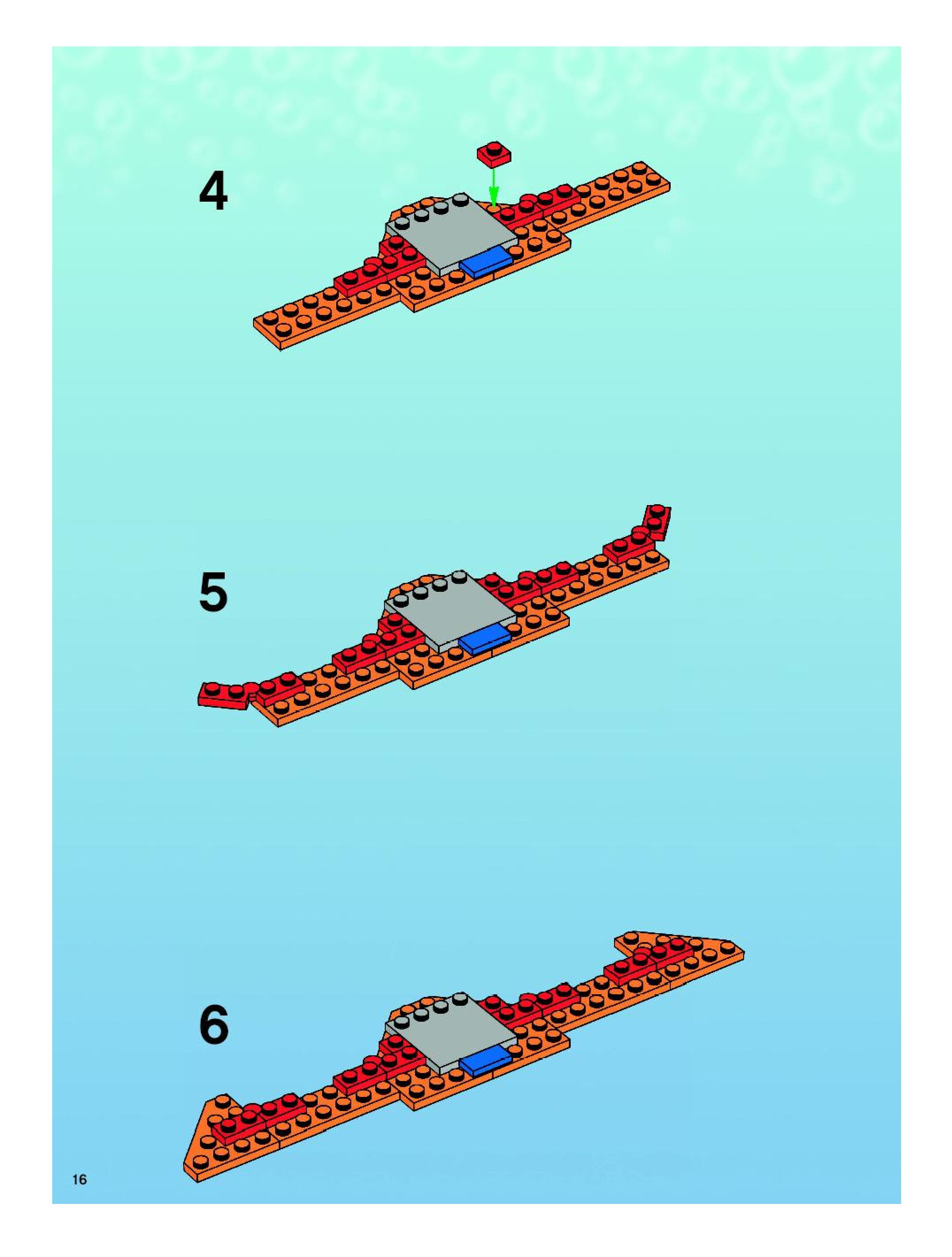 4

5

6

16