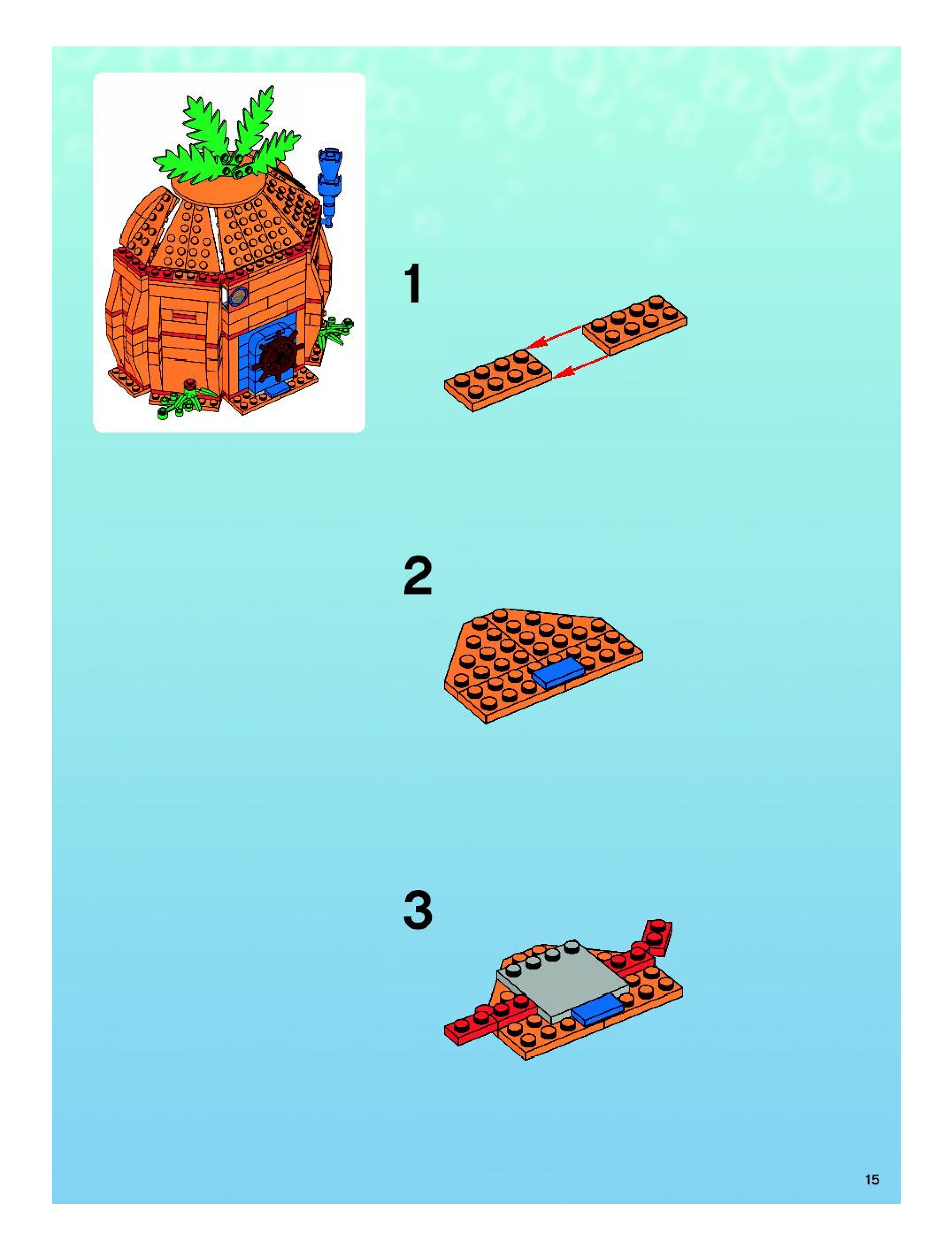 1

2

3

15