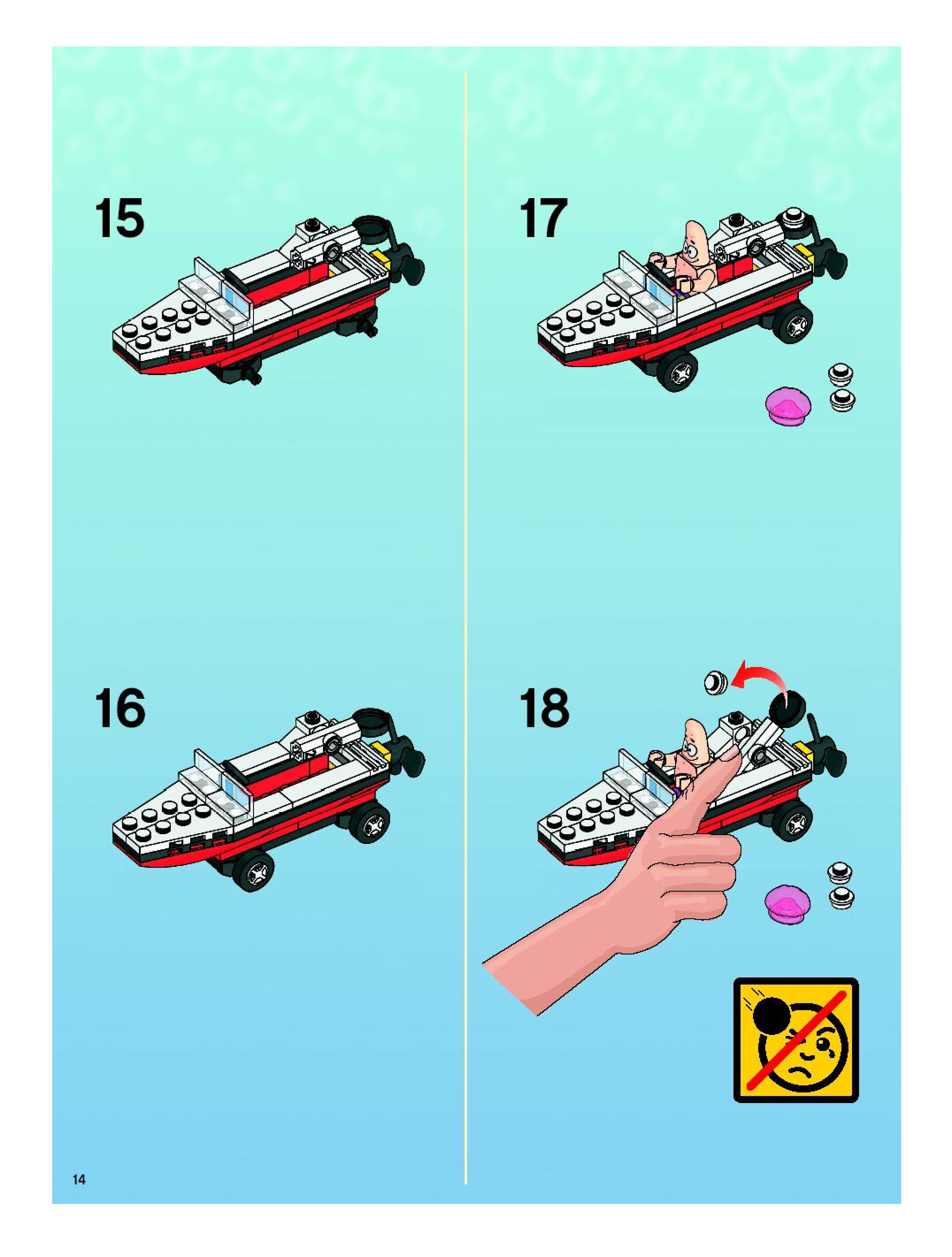 15

16

17

18

14