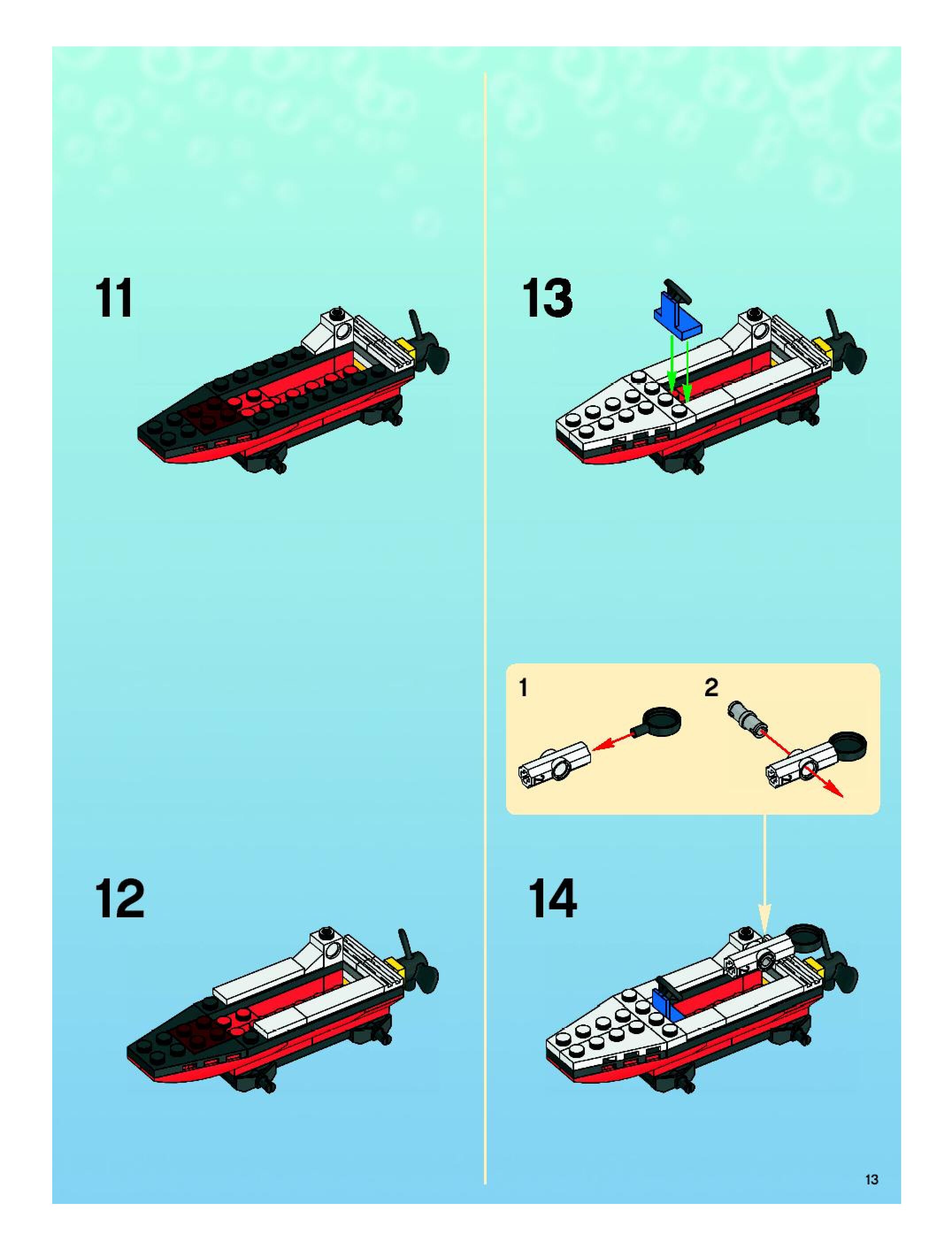 11

12

13

1

2

14

13