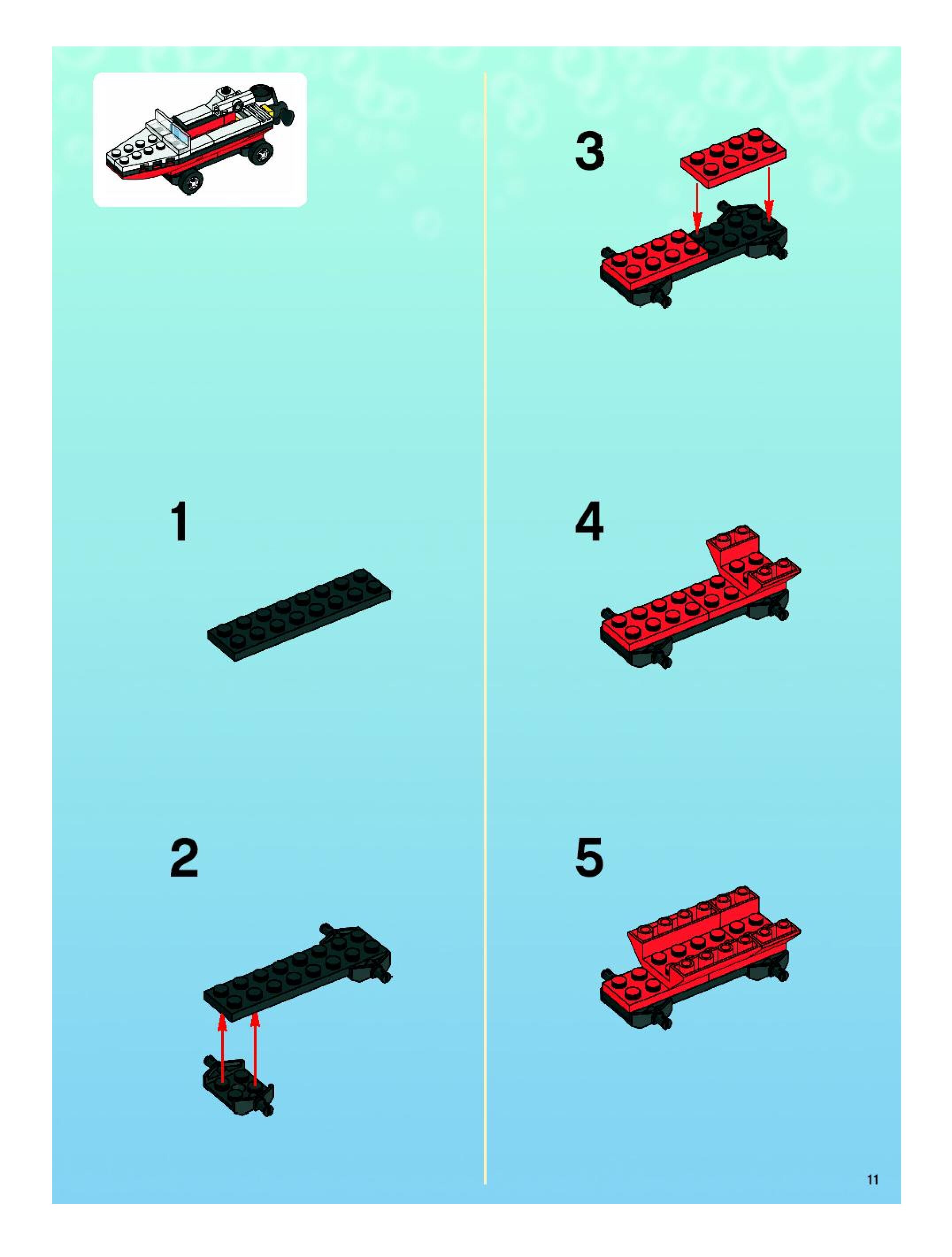 1

2

3

4

5

11