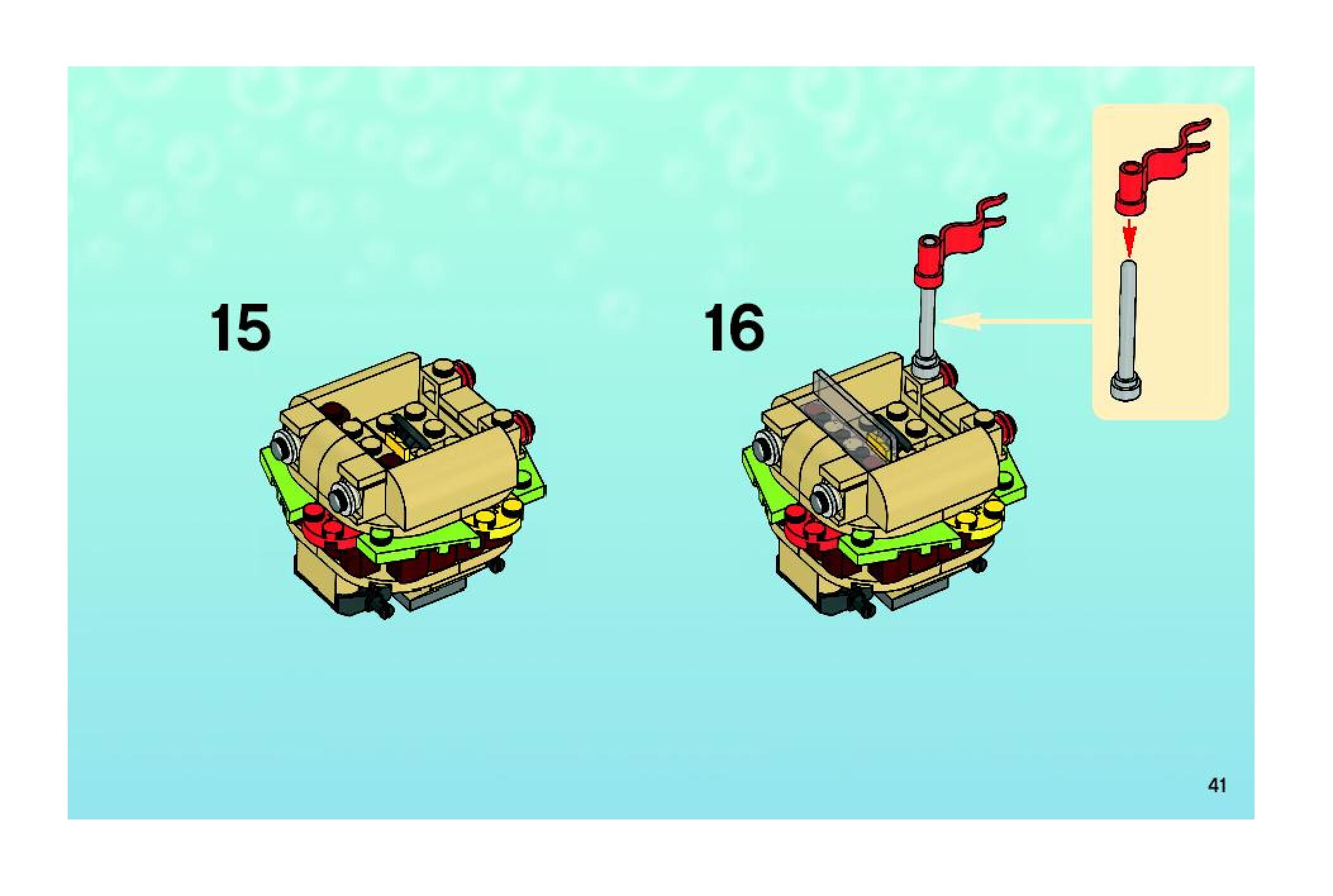 15

16

41