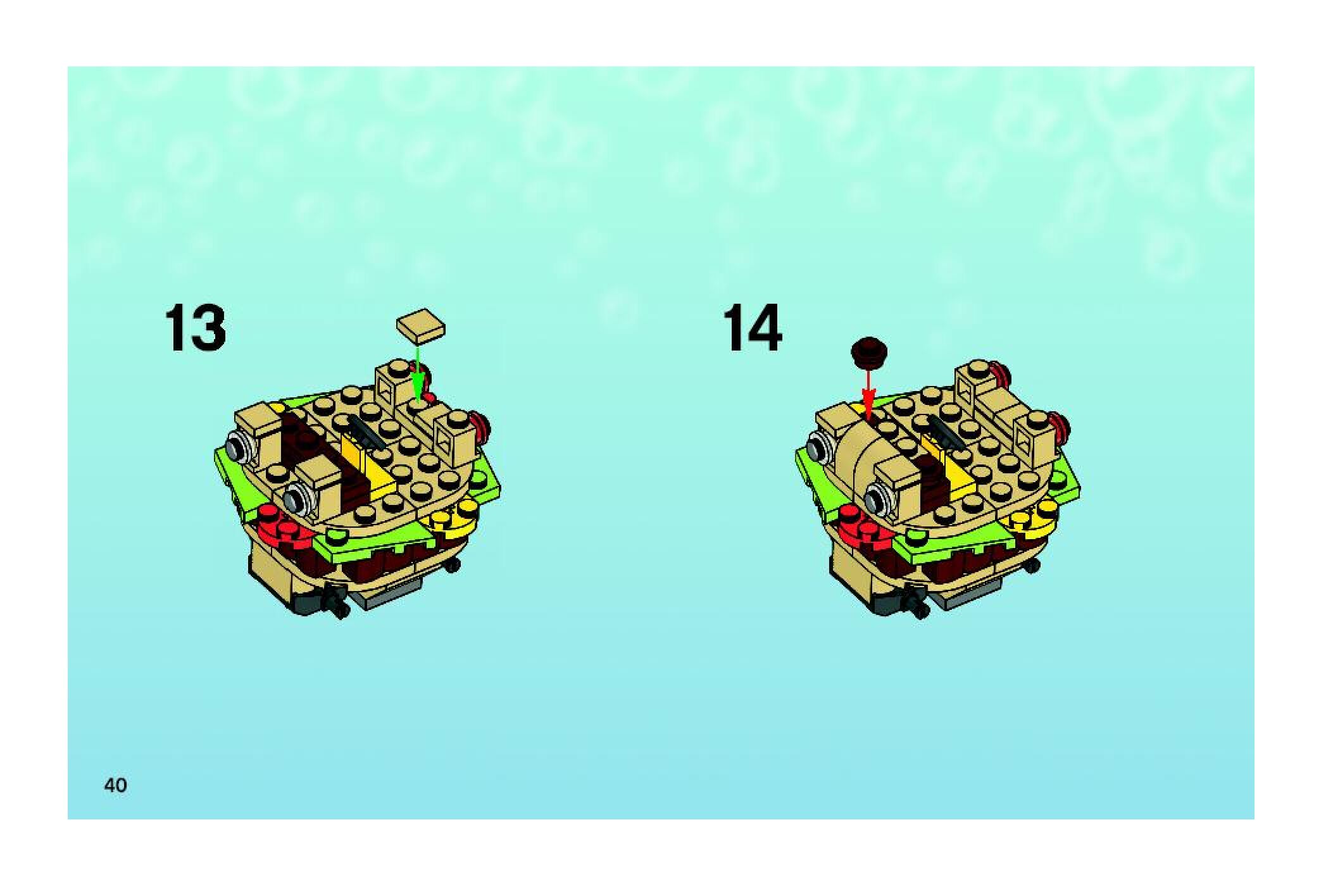 13

14

40