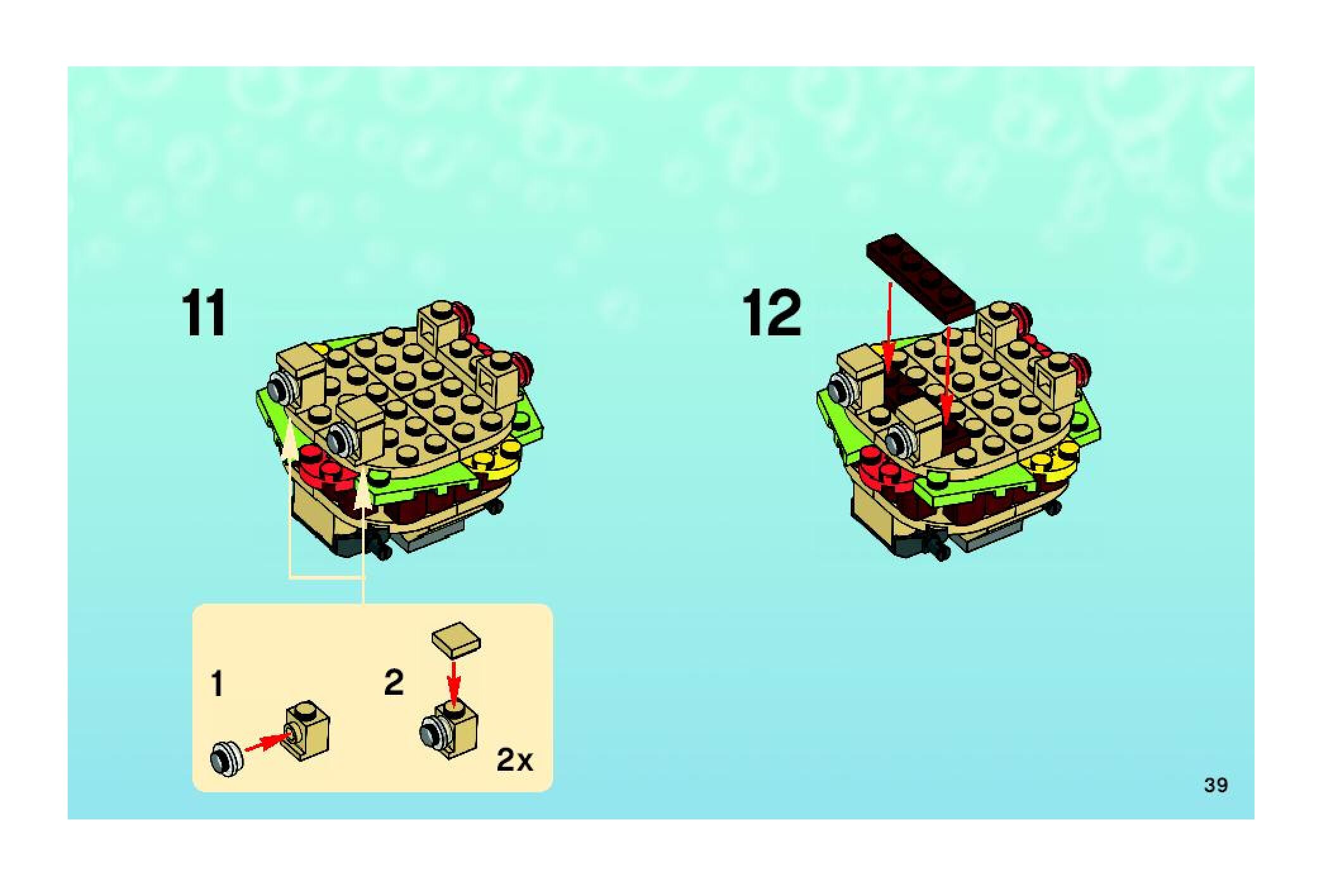 11

1

2

2x

12

39