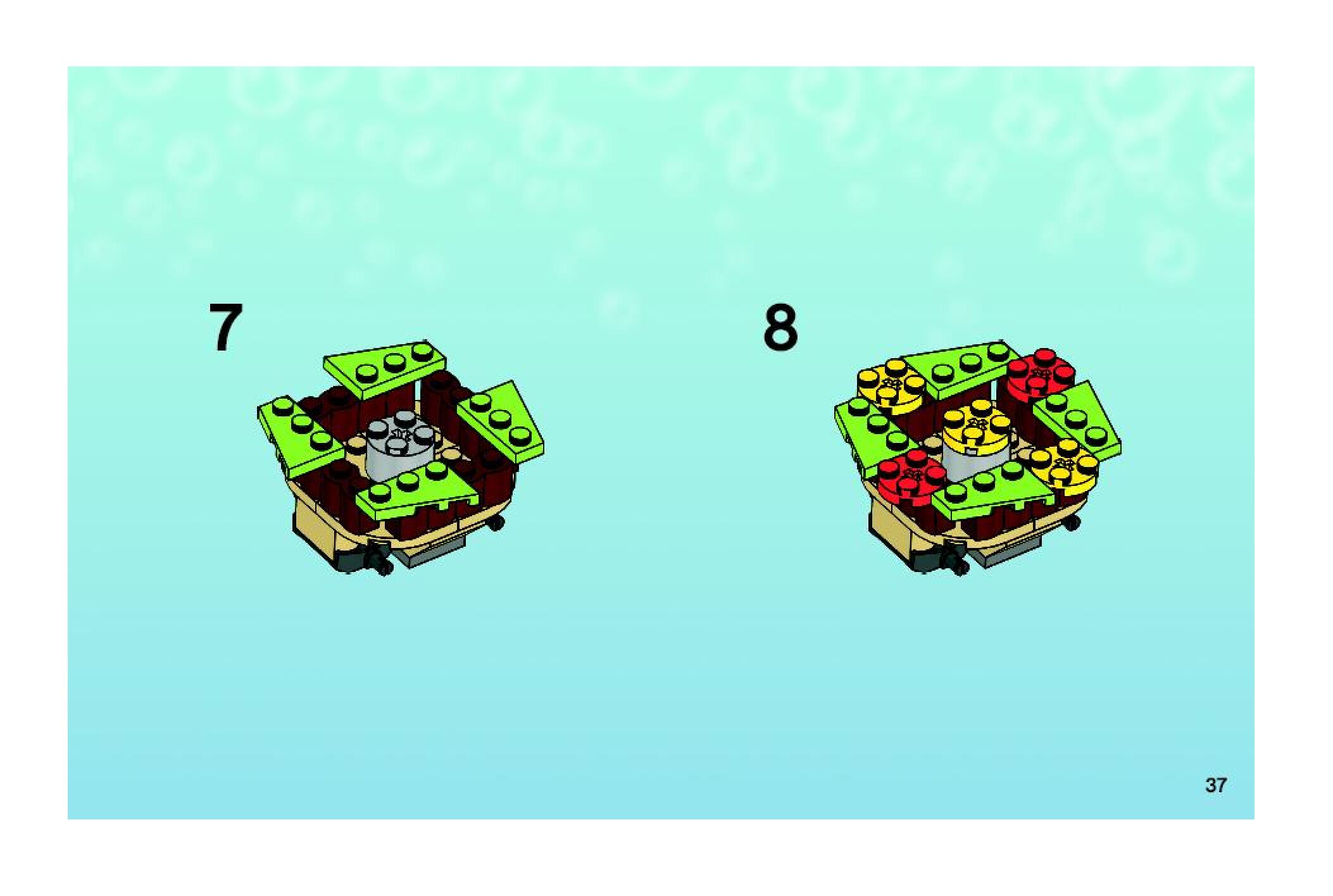 7

8

37