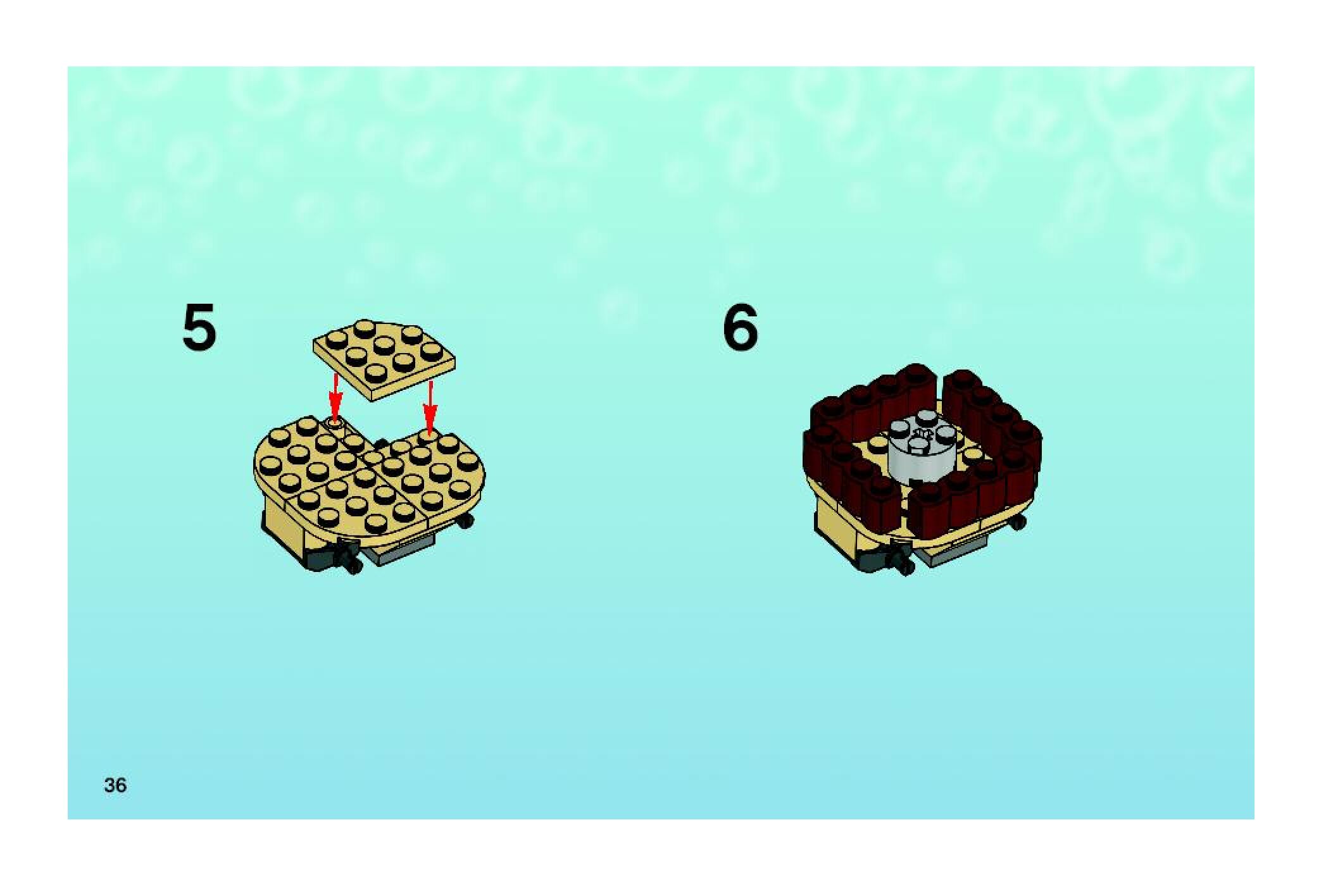 5

6

36