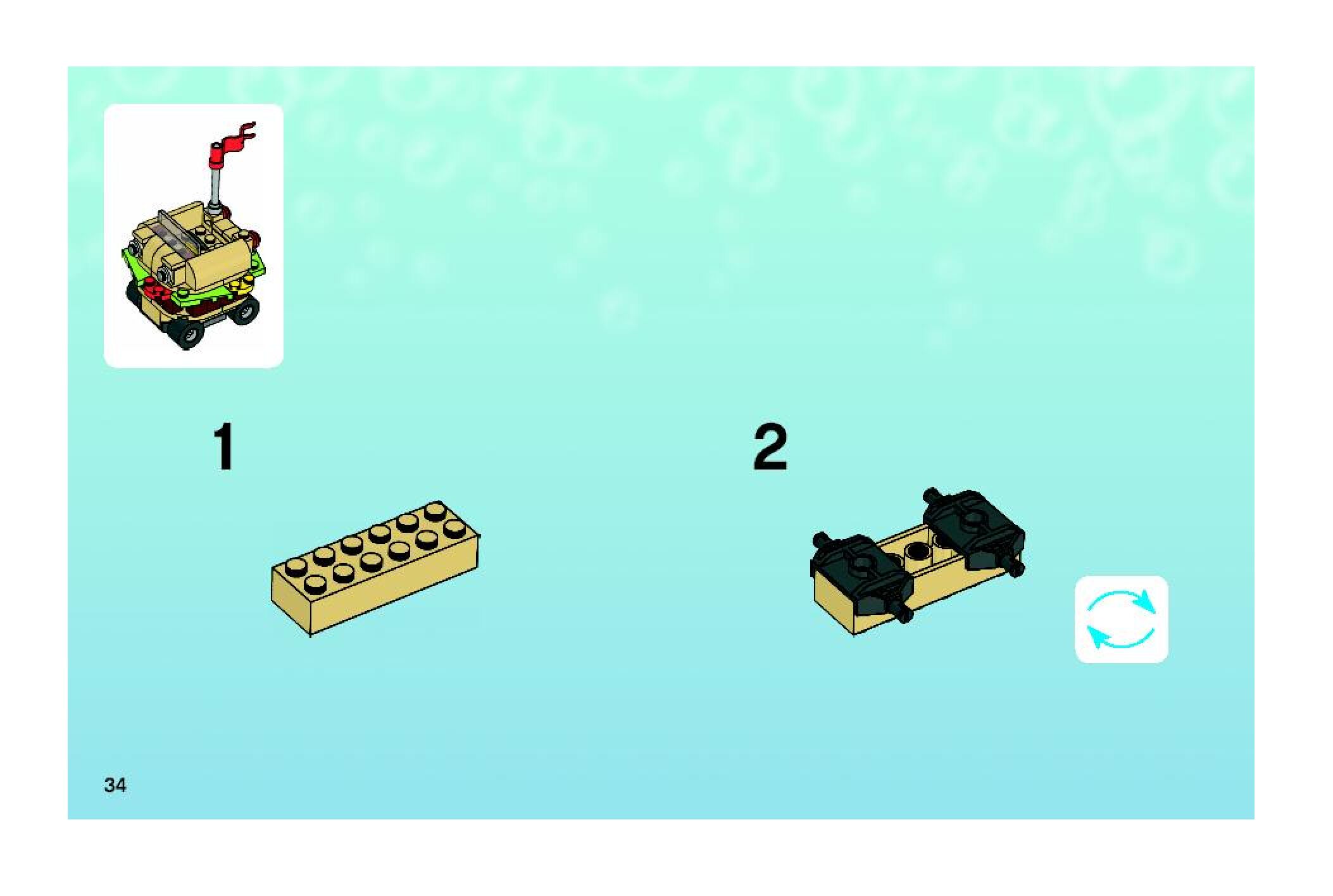 1

2

34