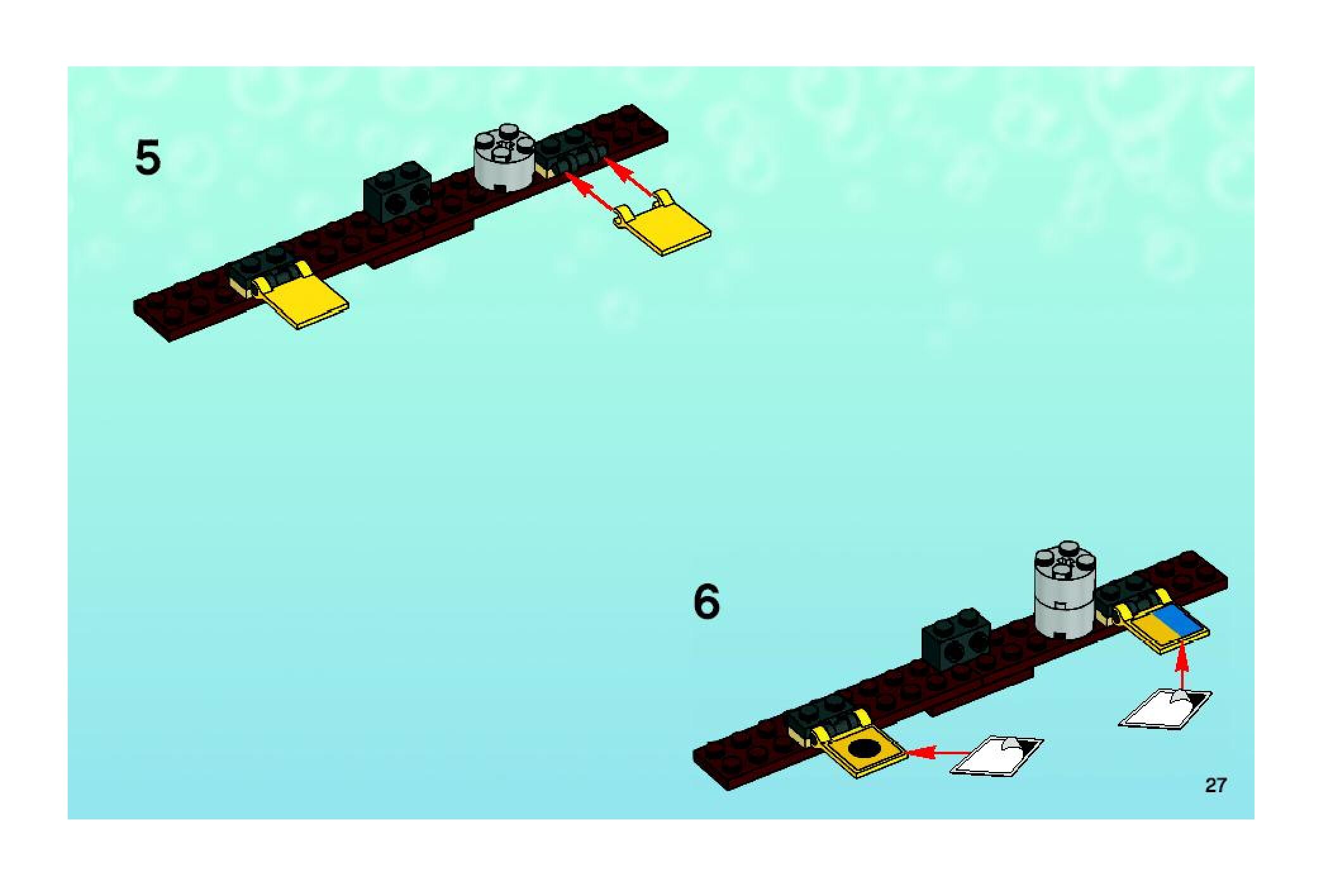 5

6

27