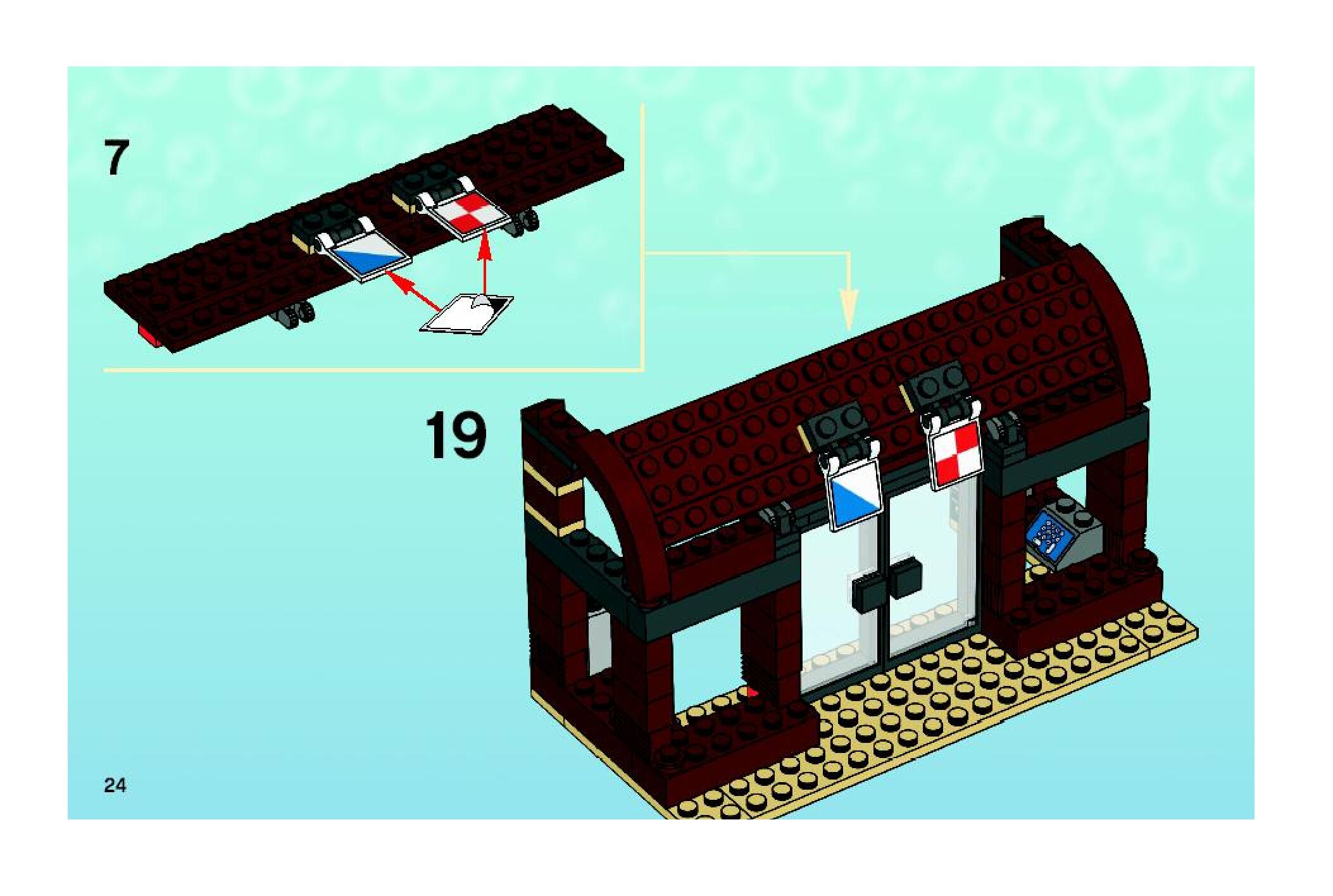 7

19

24