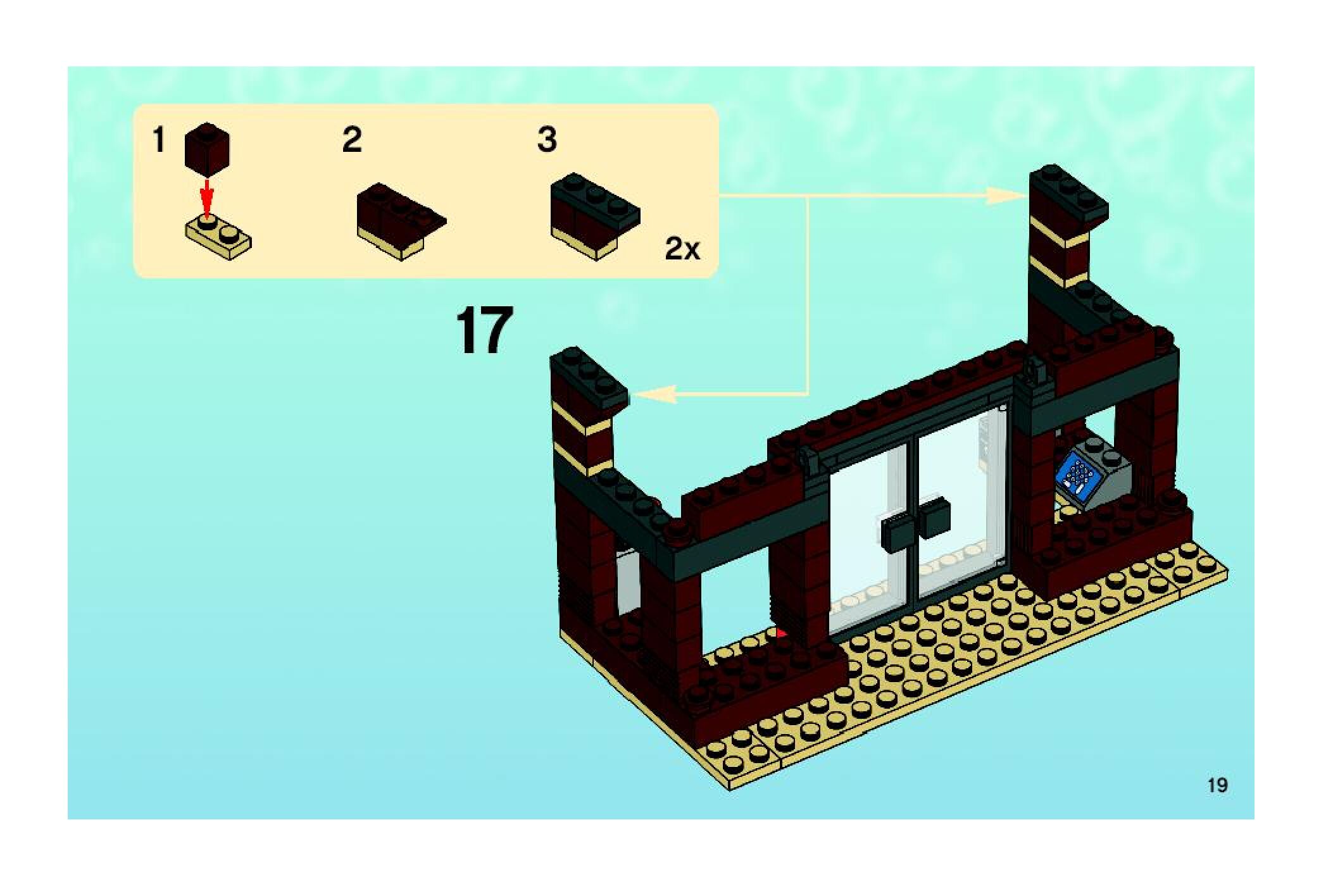 1

2

3

2x

17

19