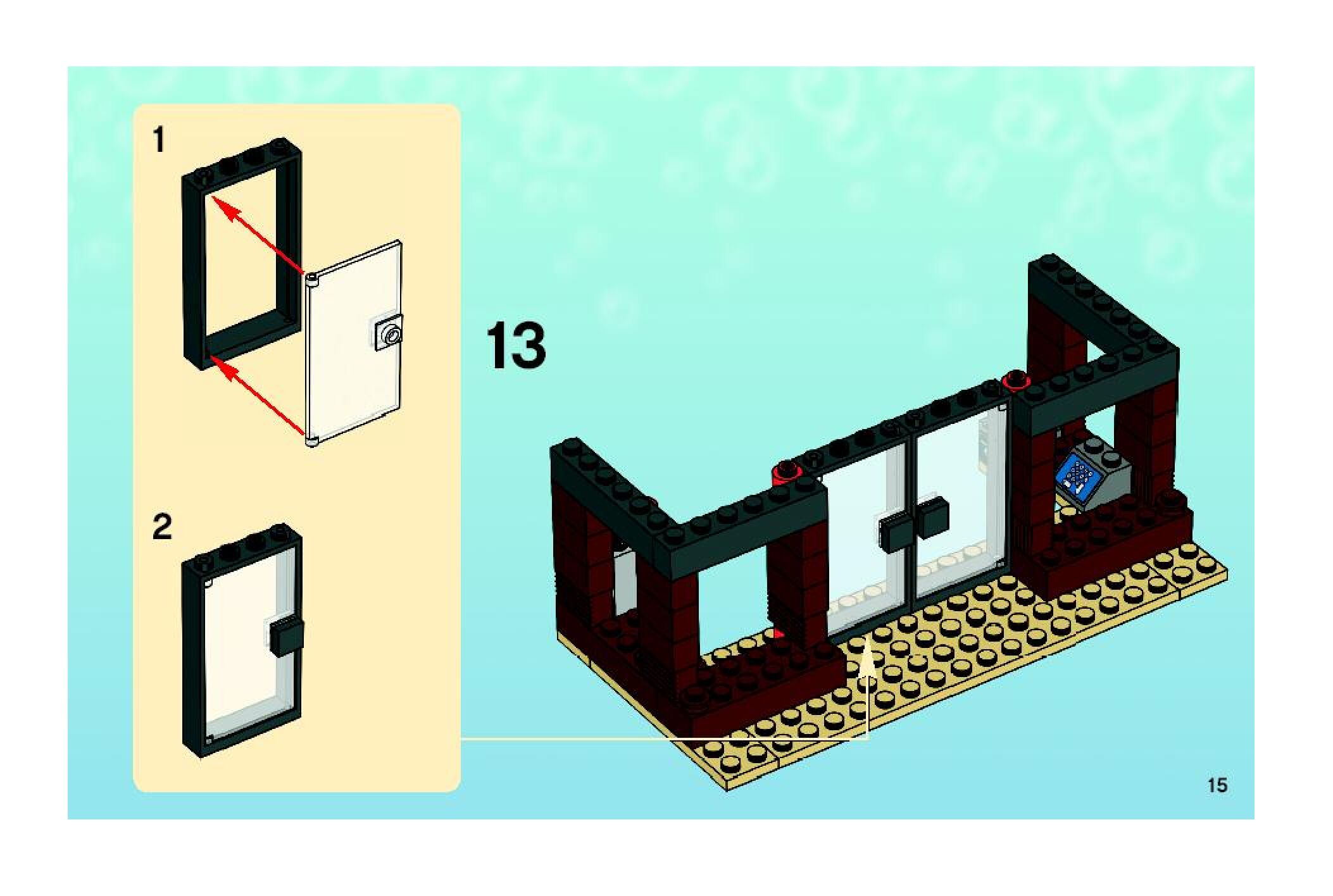 1

2

13

15