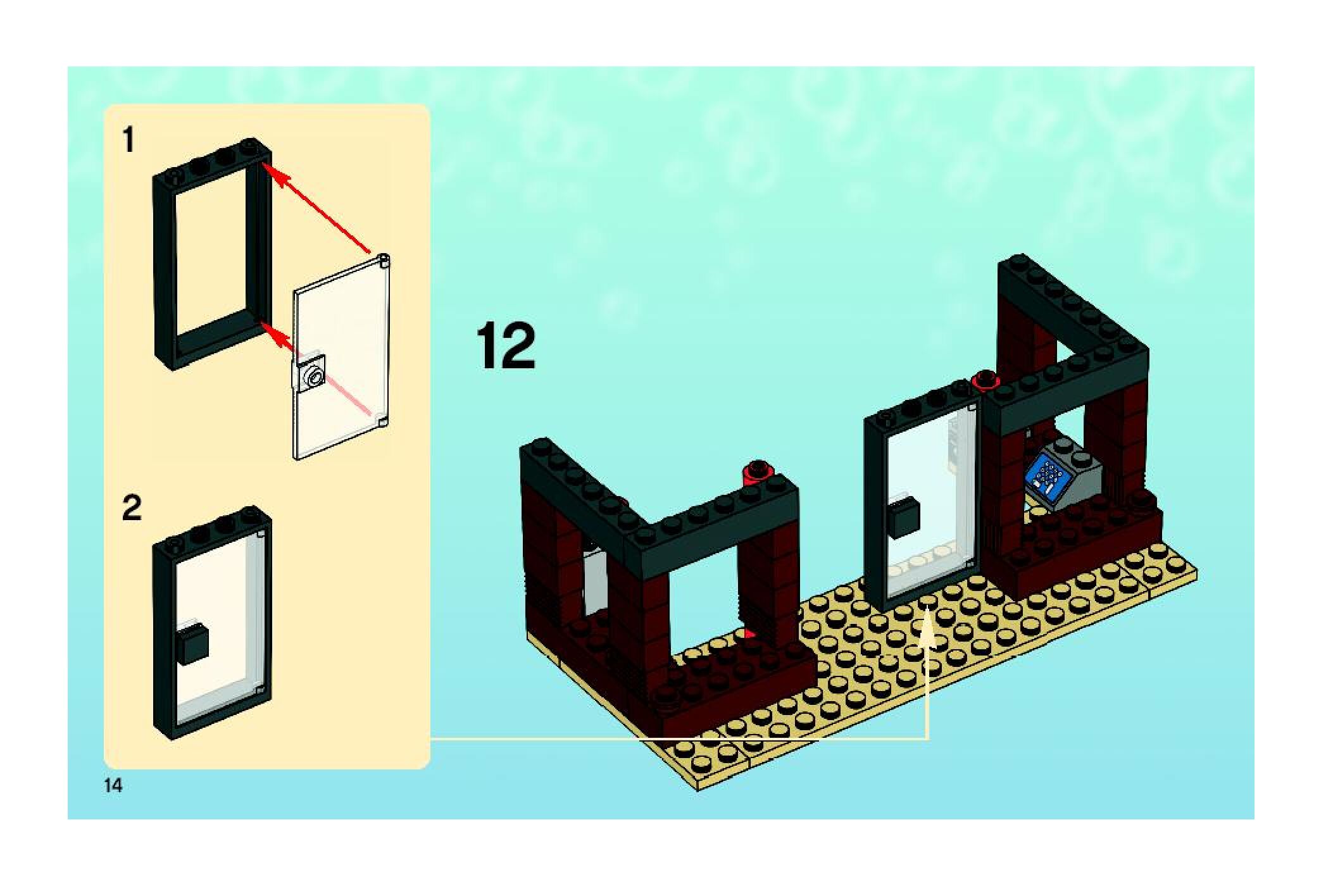 1

2

12

14