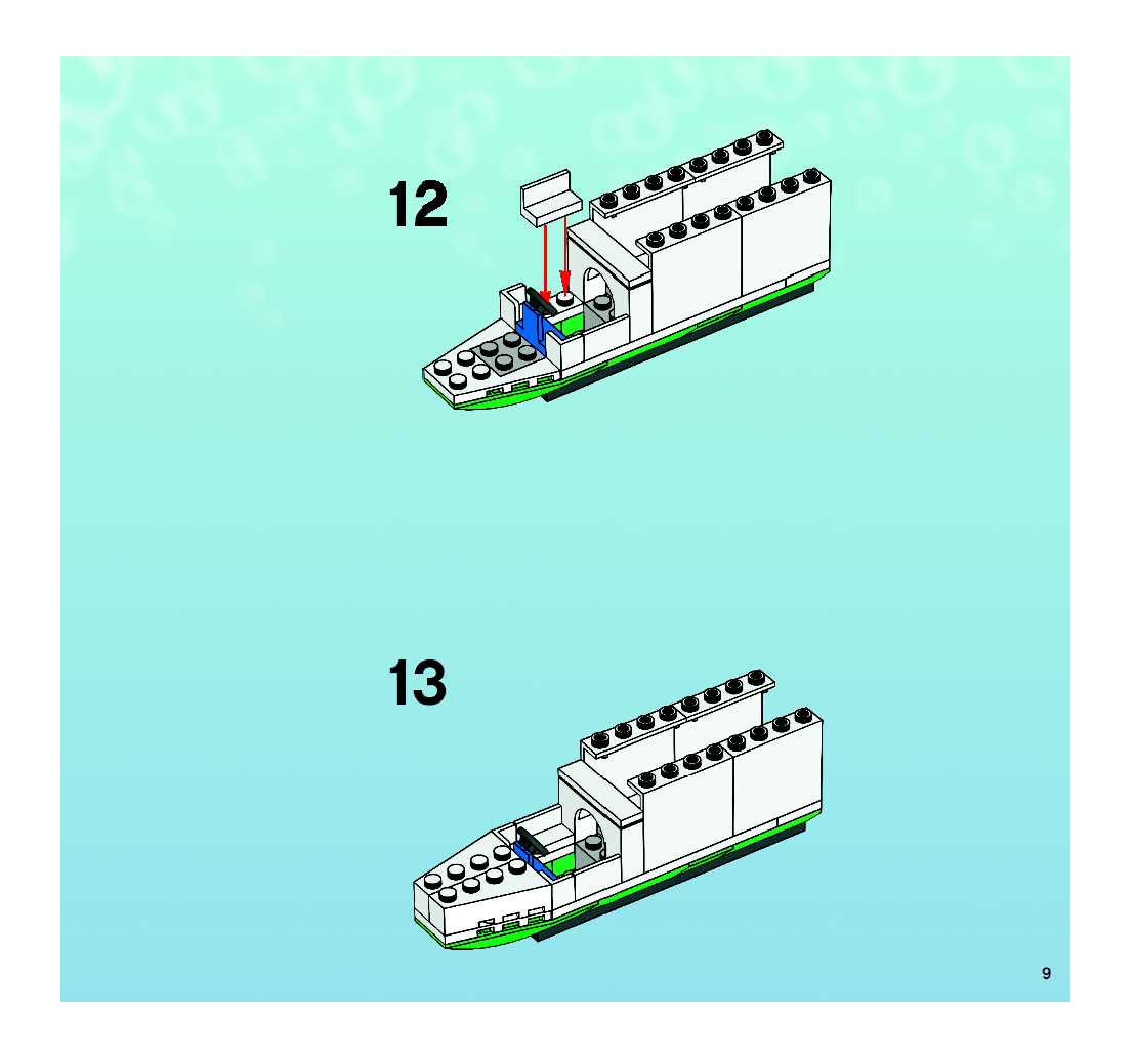 12

13

9