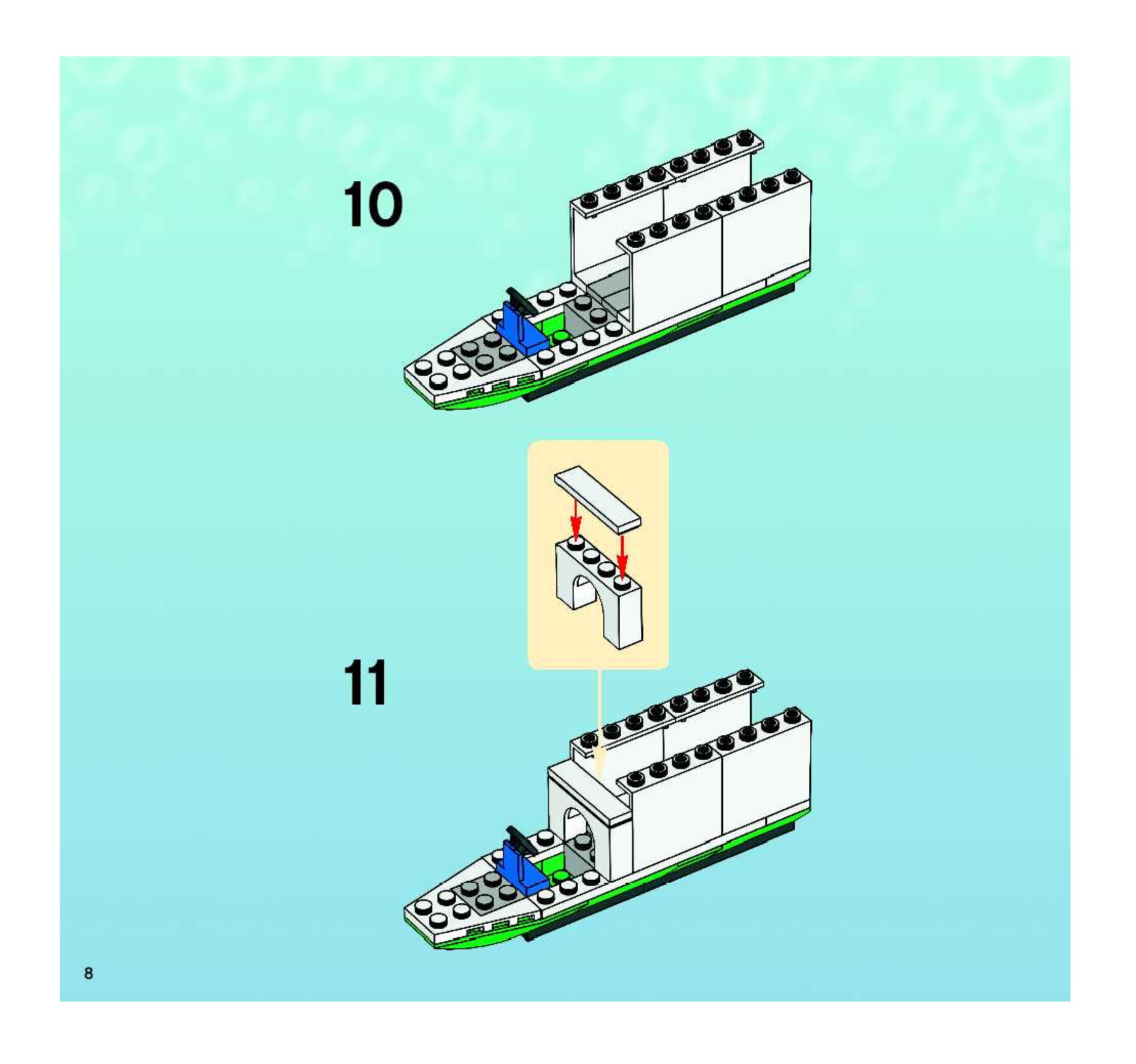 10

11

8