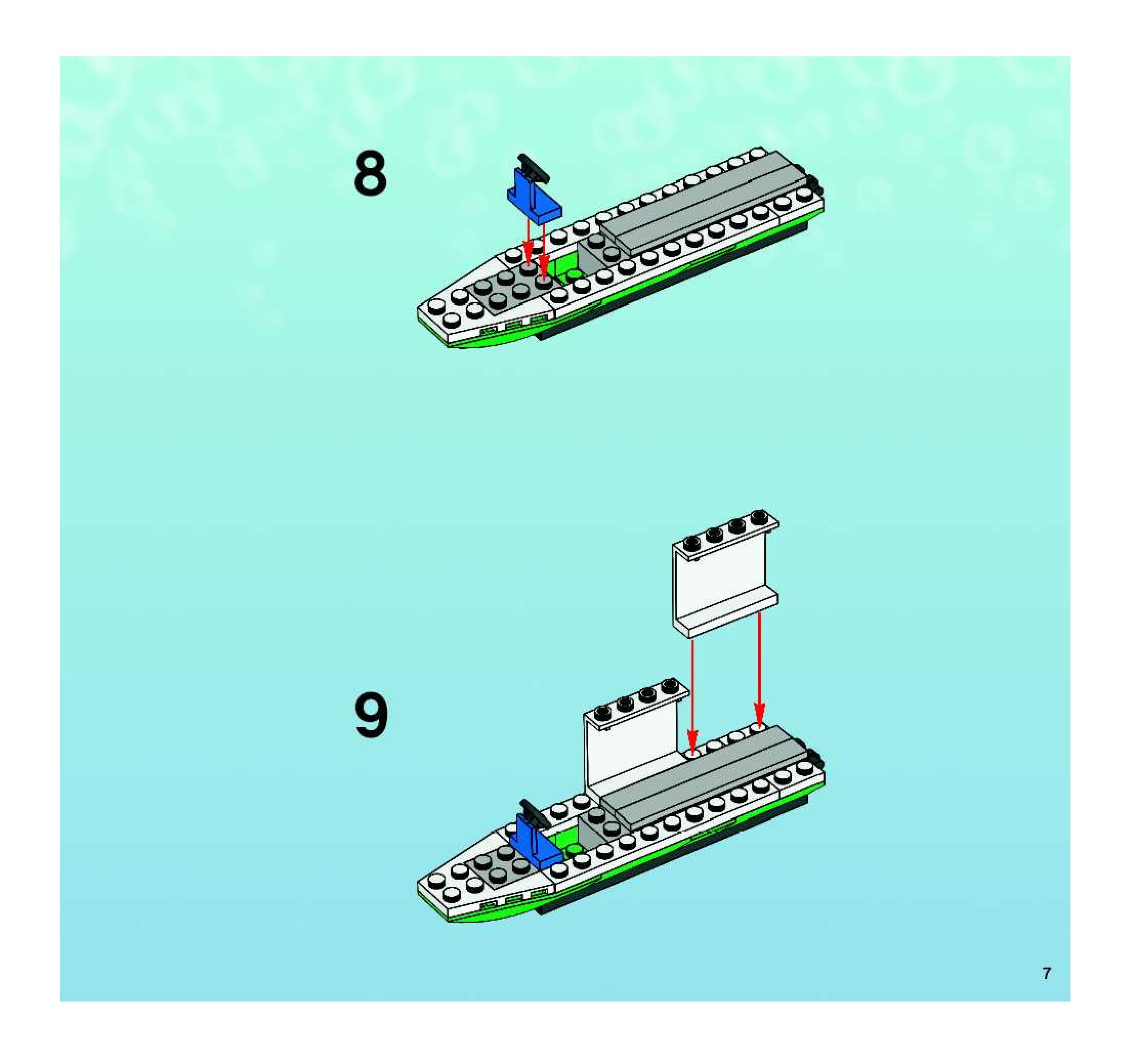 8

9

7