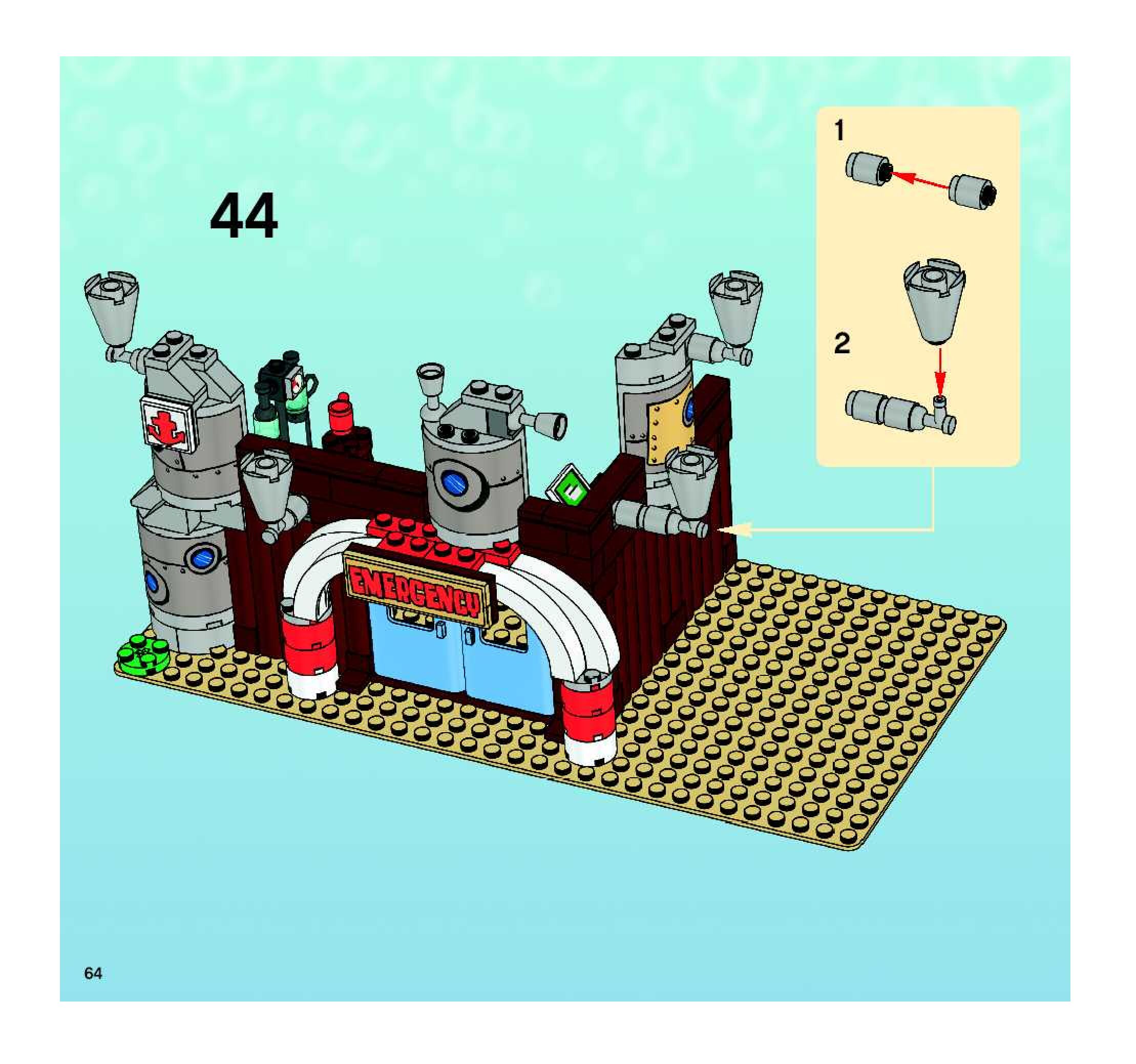 44

1

2

EMERGENCY

64