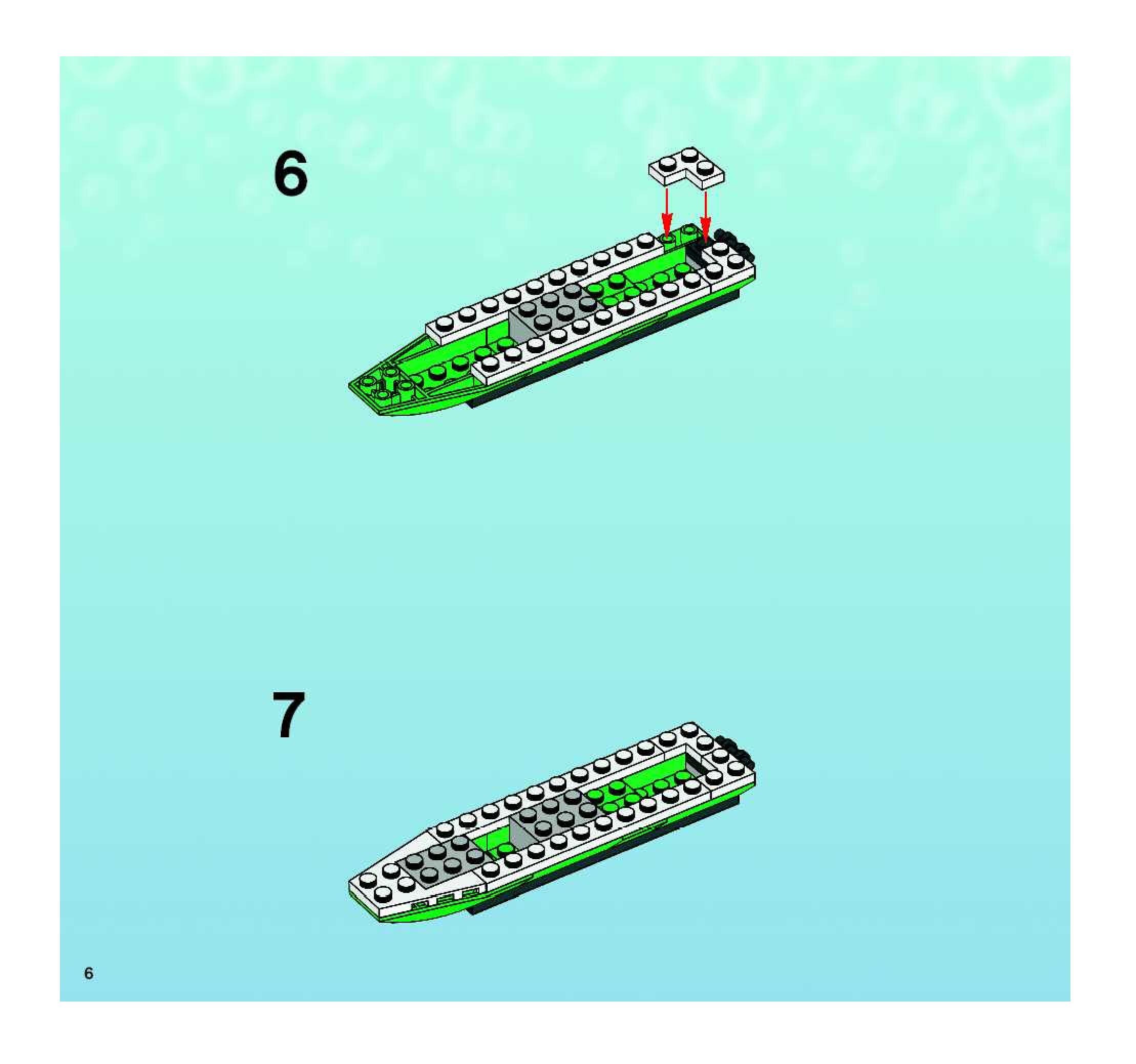 6

7

6