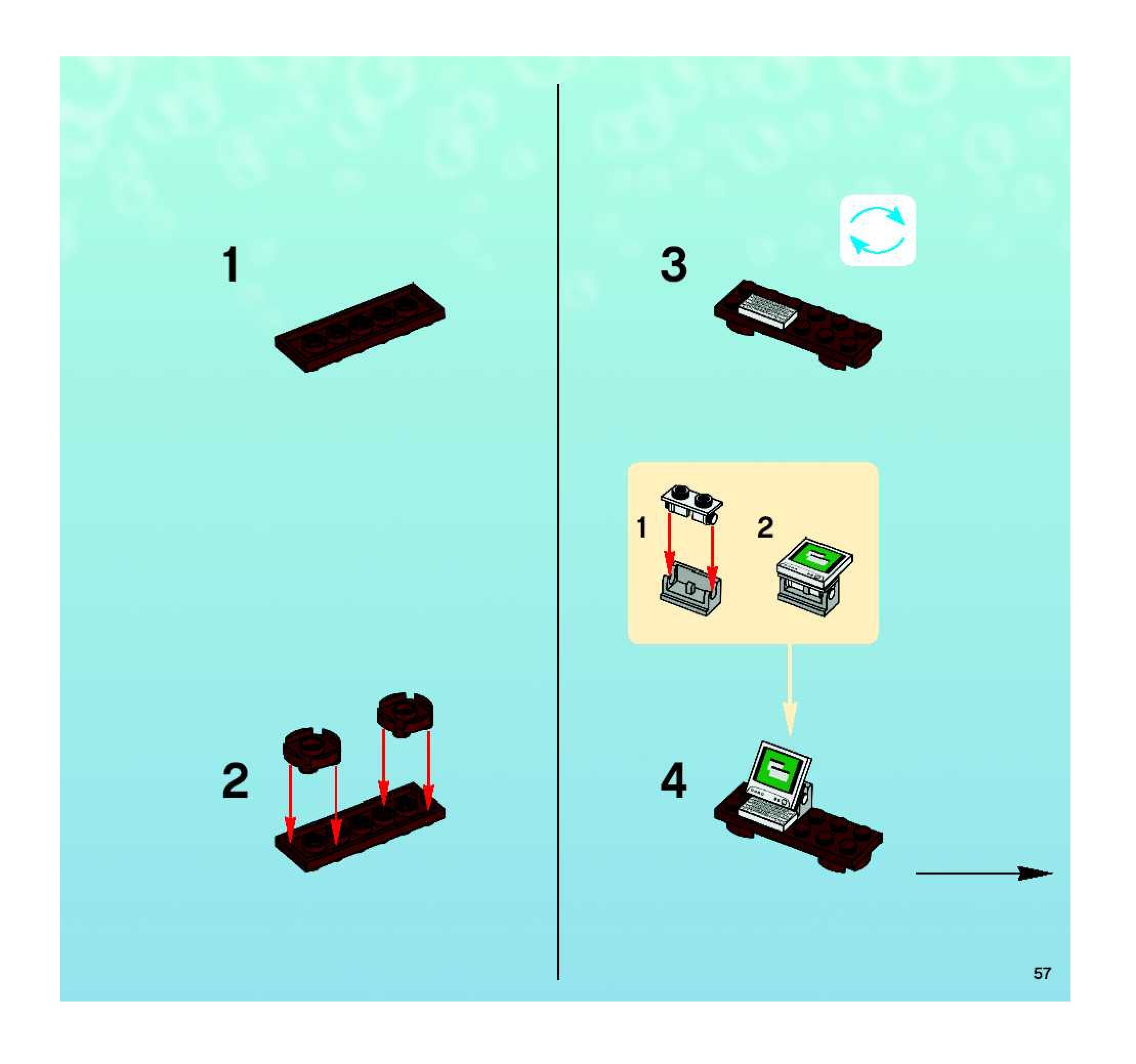 1

2

3

1

2

4

57