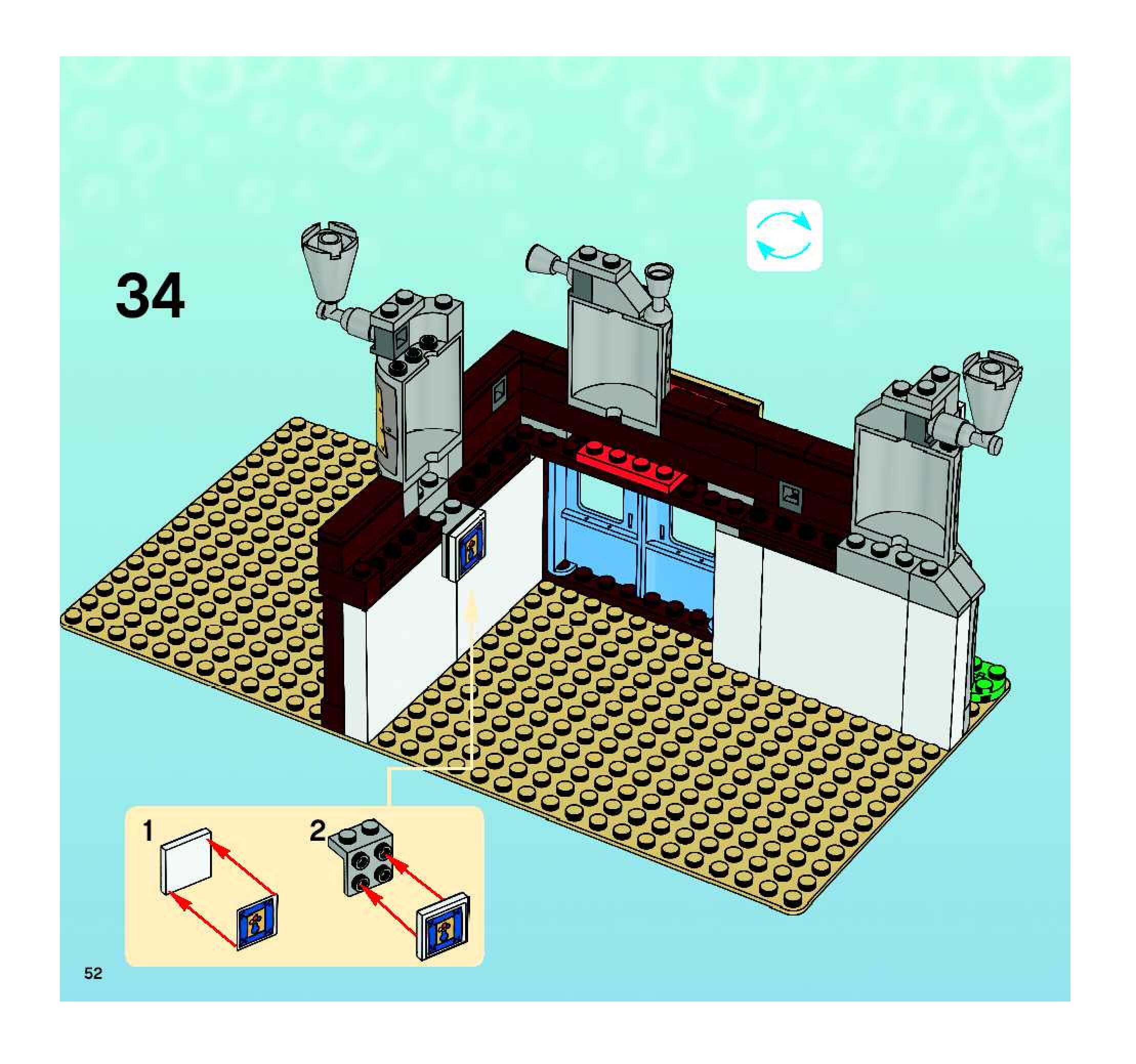 34

1

2

52