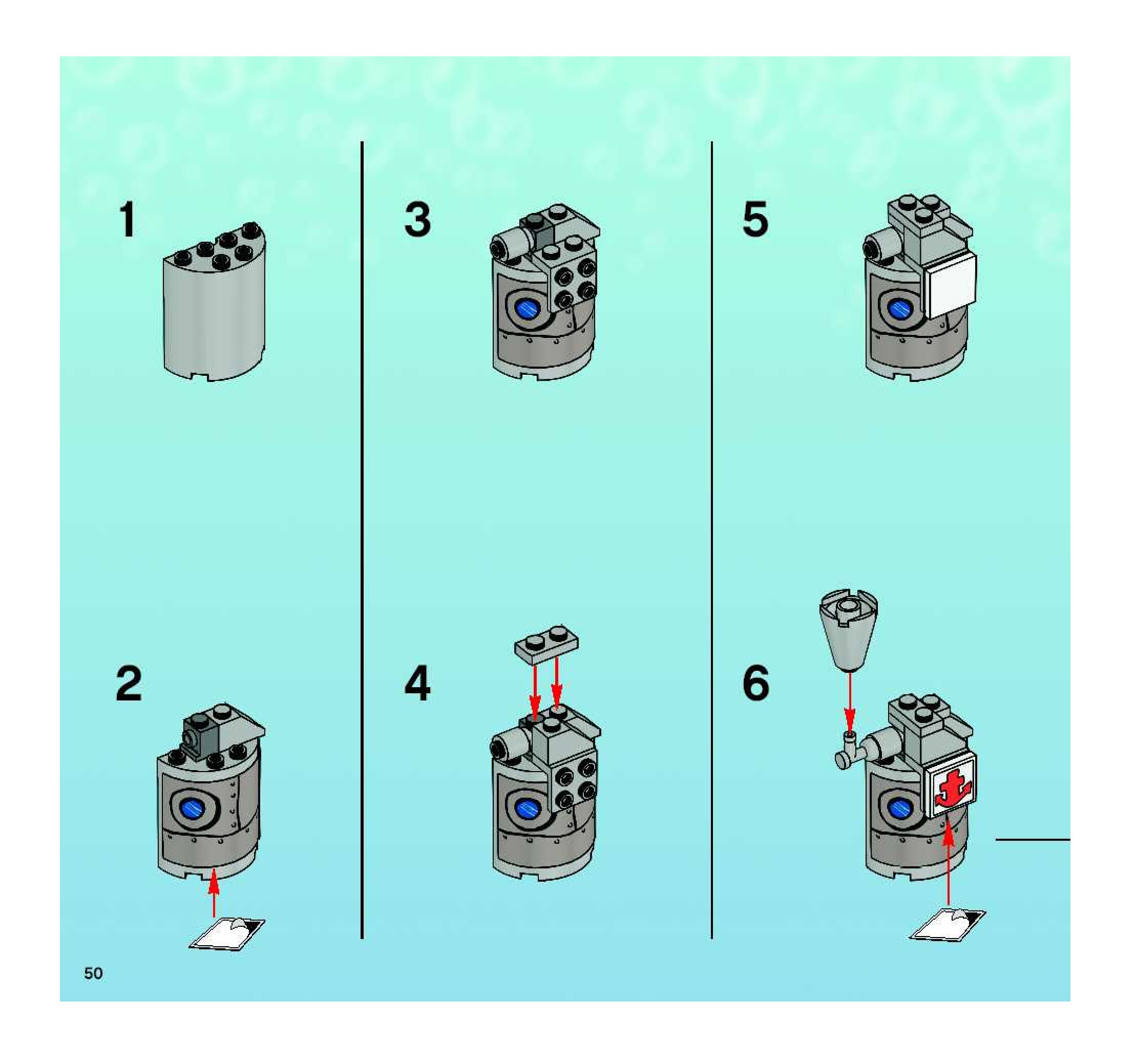 1

2

3

4

5

6

50