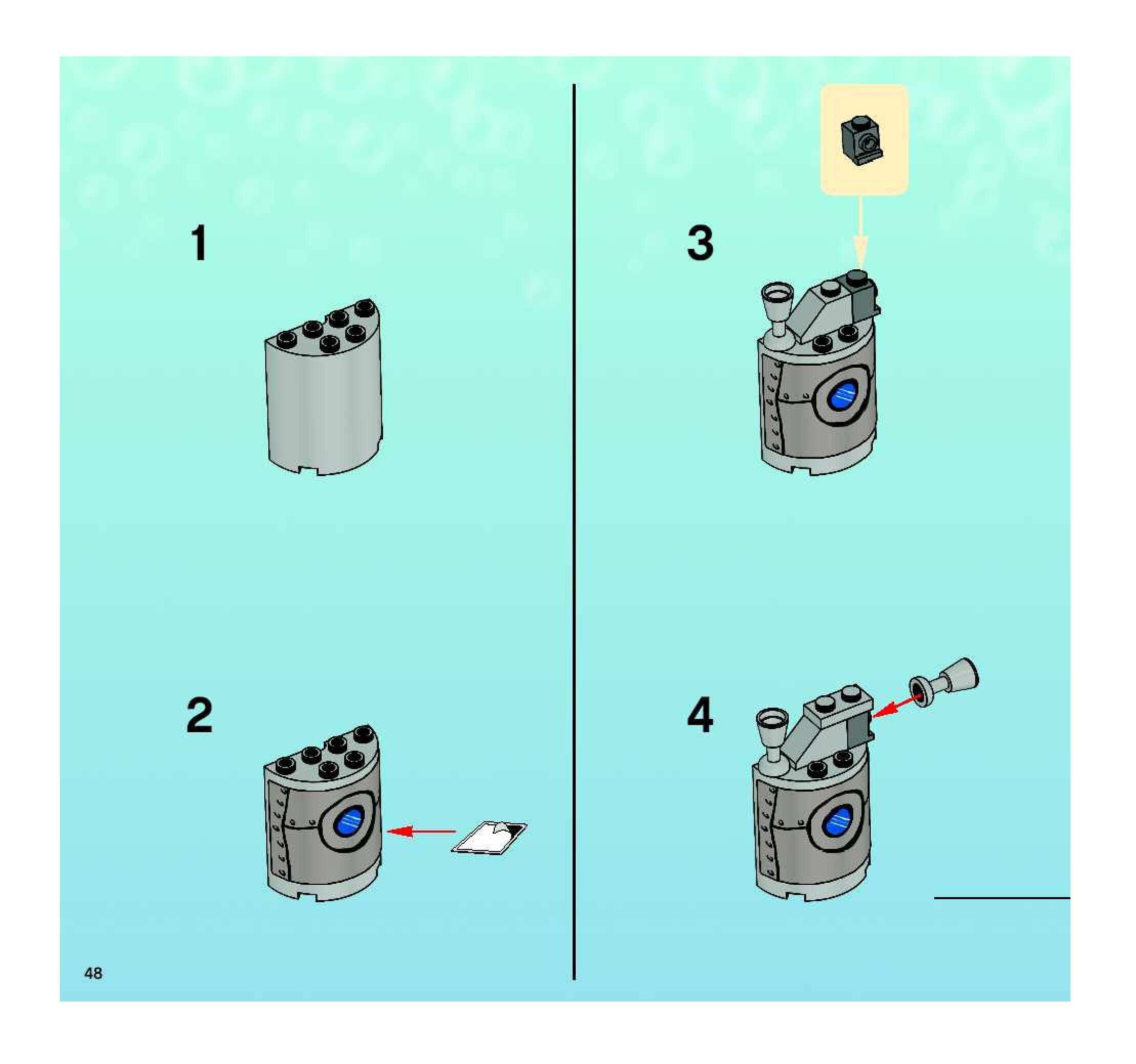 1

2

3

4

48