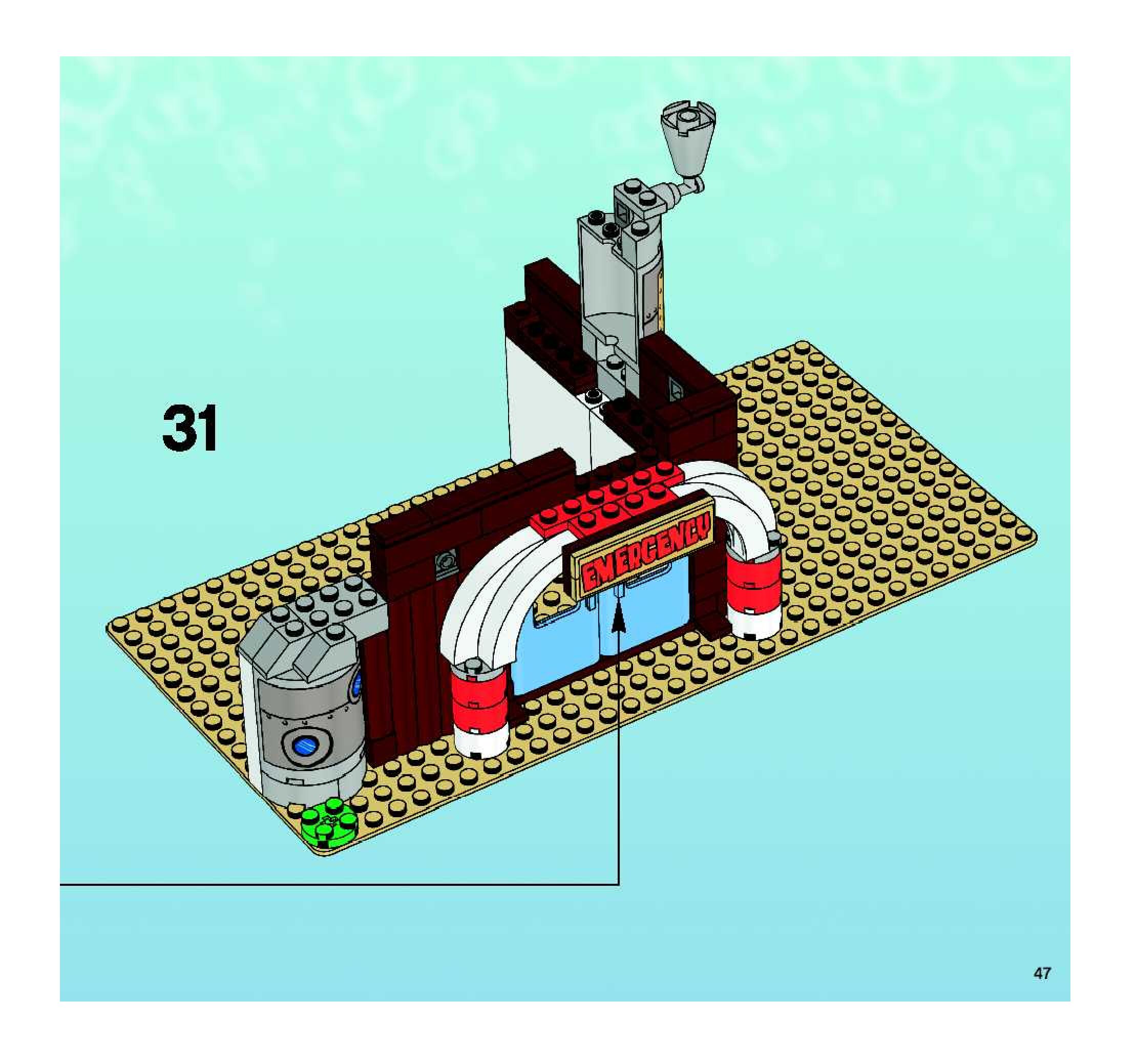 31

EMERGENCY

47