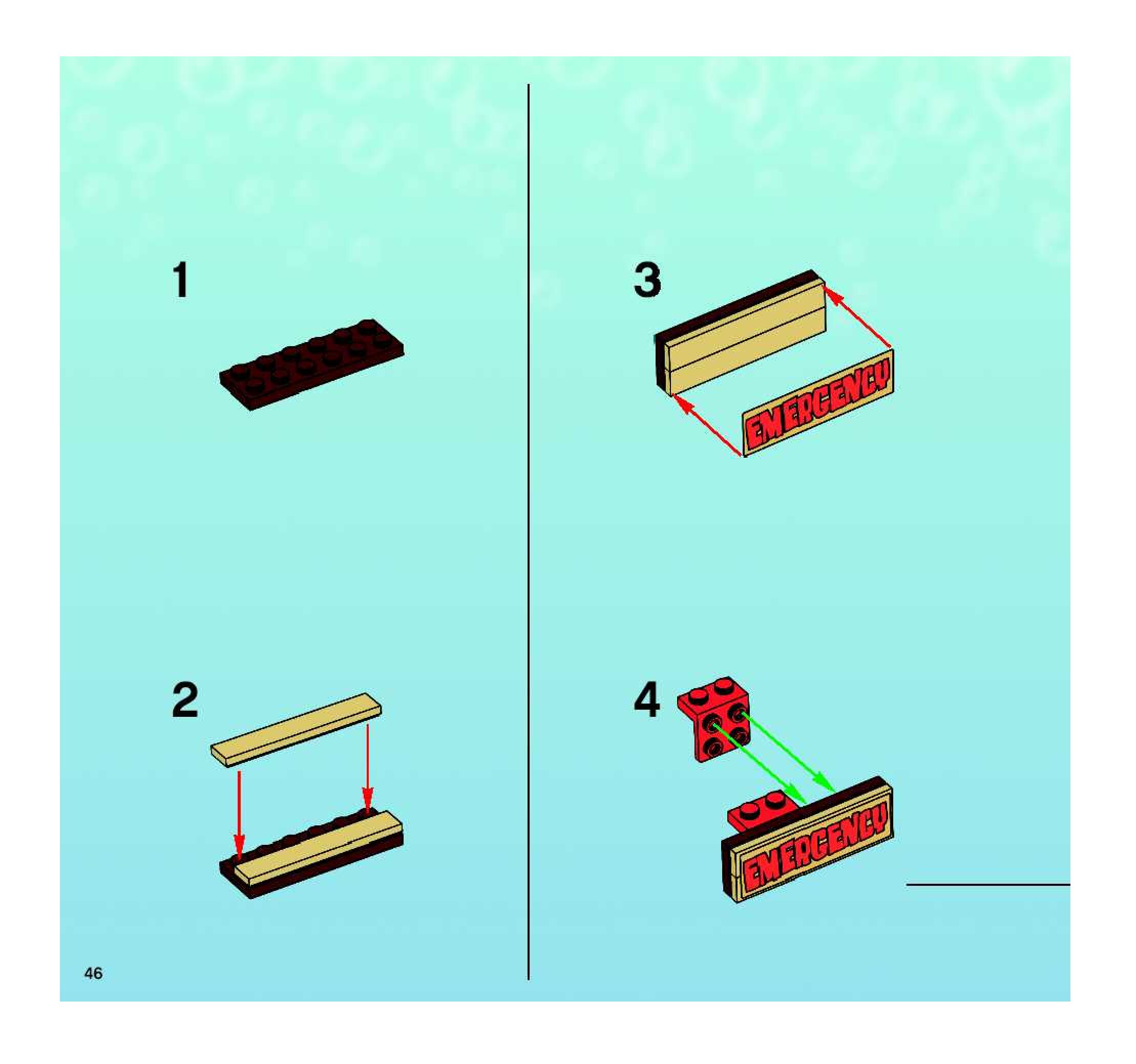 1

2

3

EMERGENCY

4

EMERGENCY

46