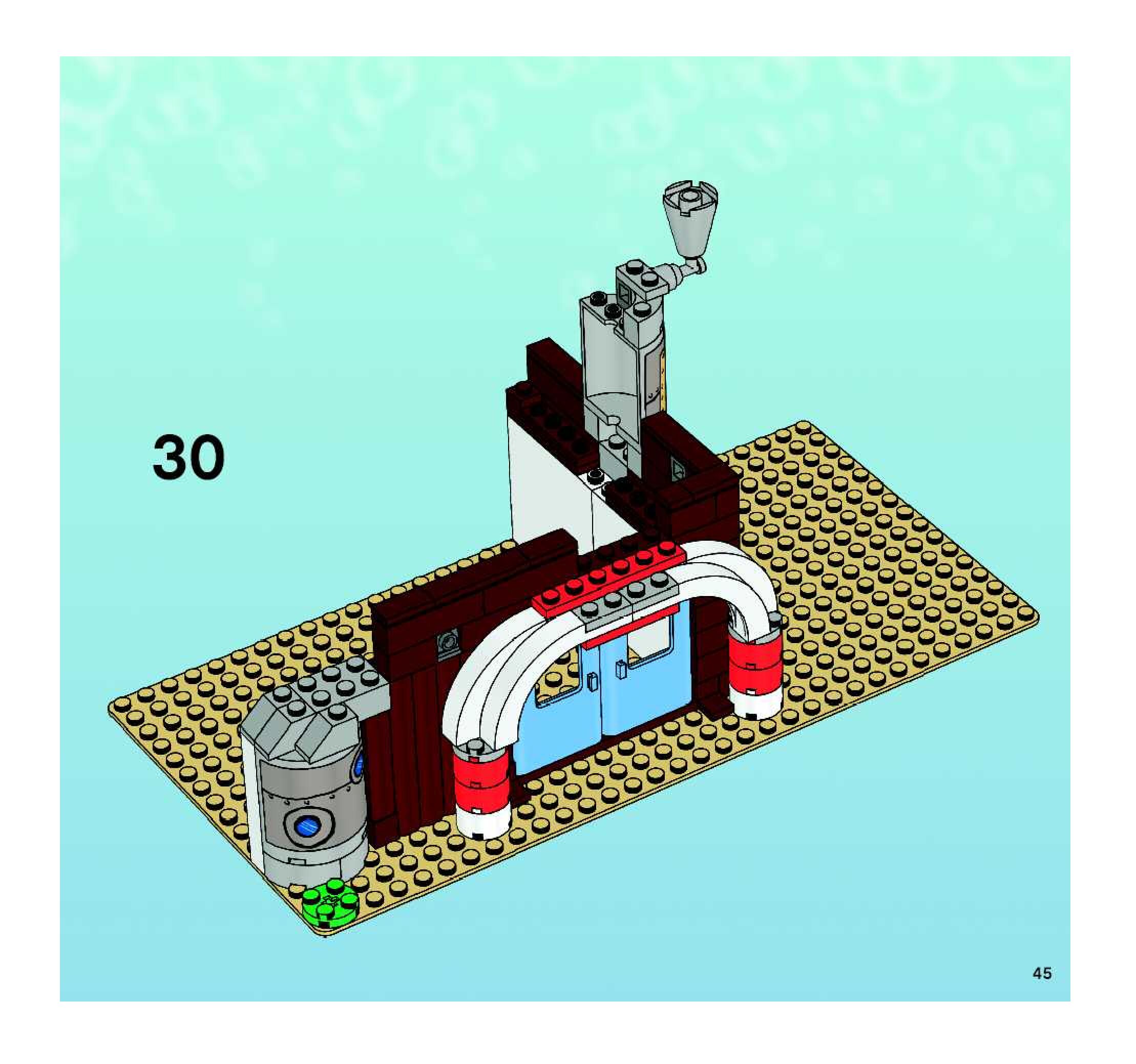 30

45