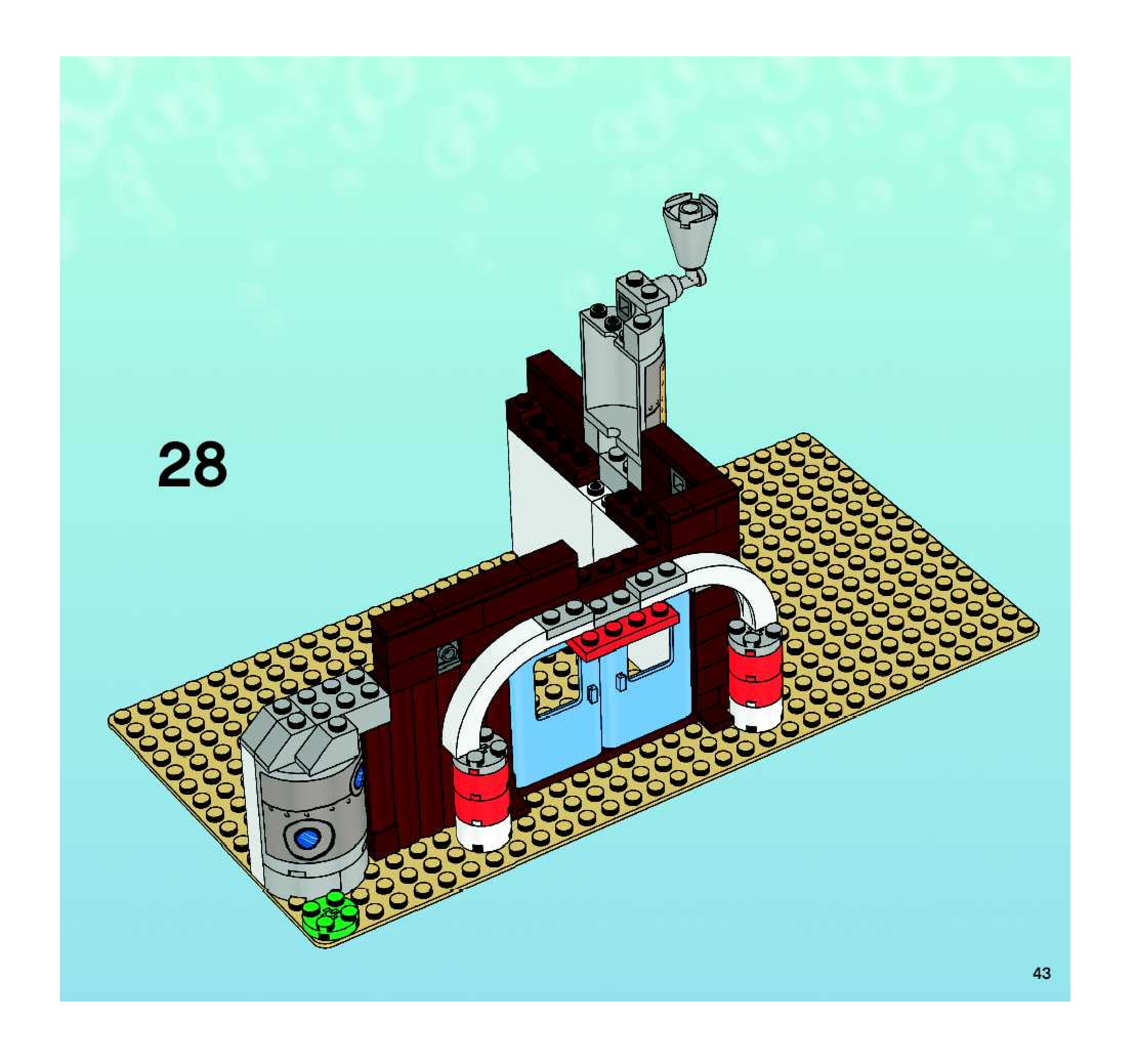 28

43