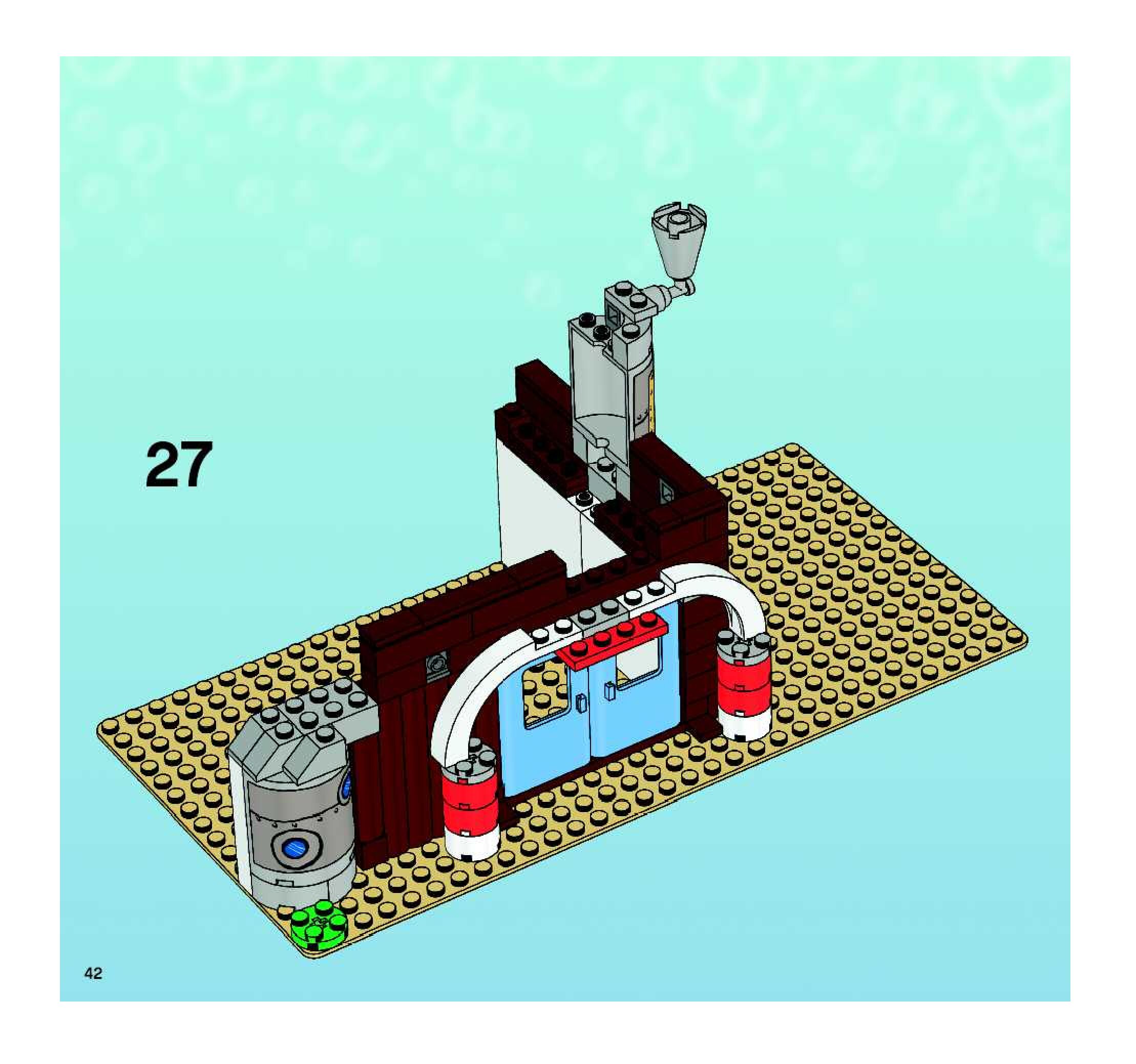 27

42