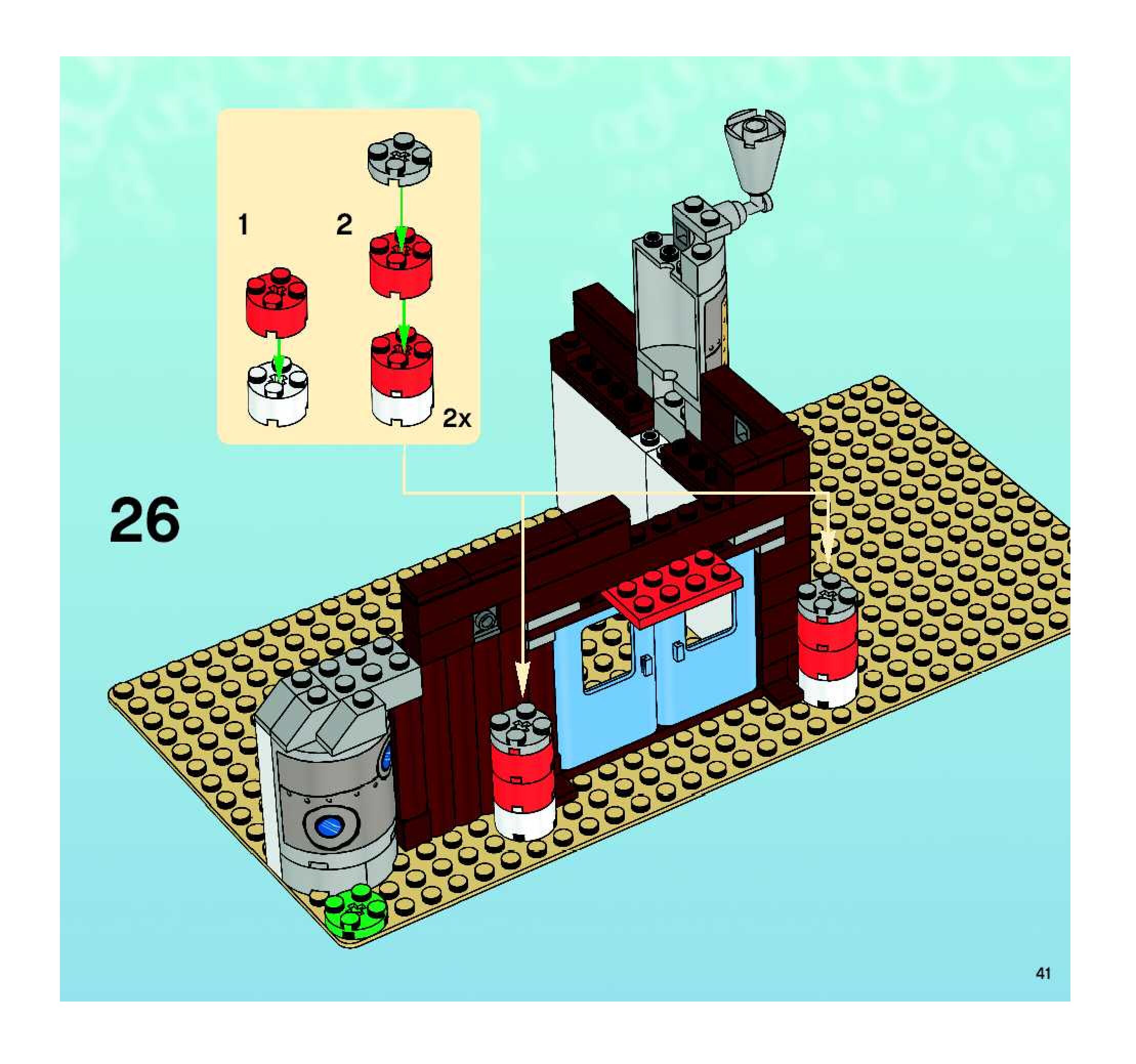 1 2

2x

26

41