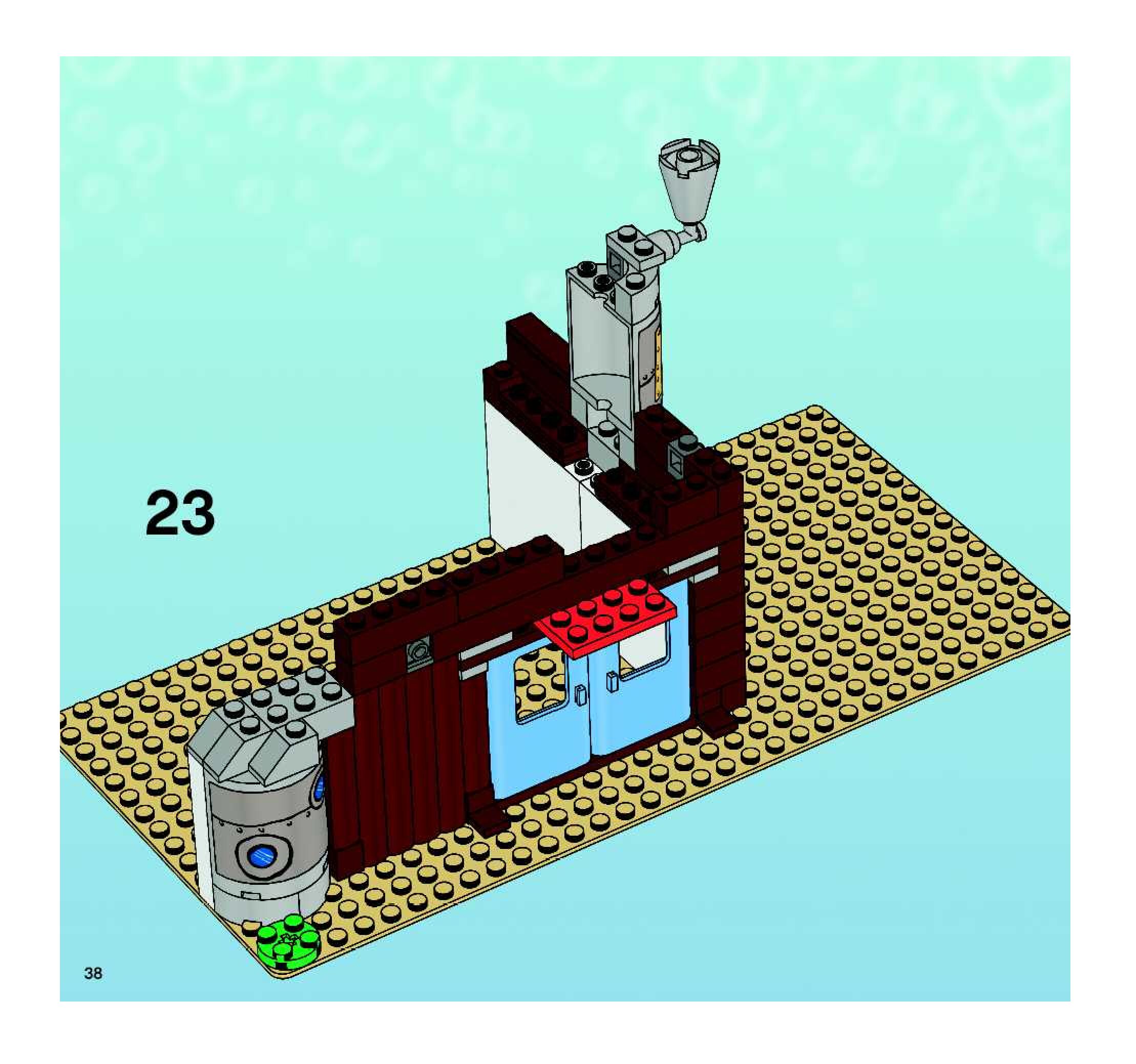 23

38