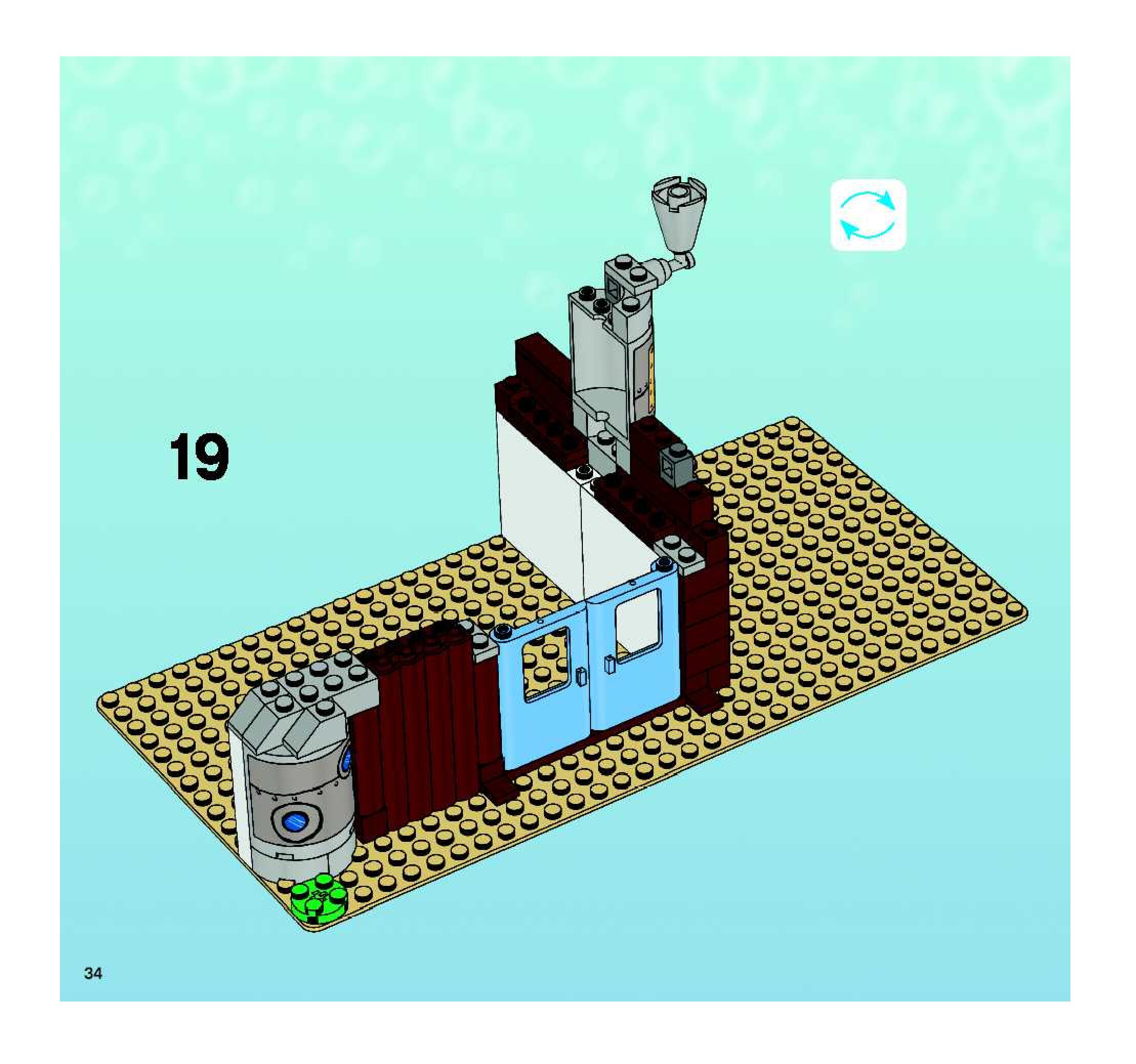 19

34