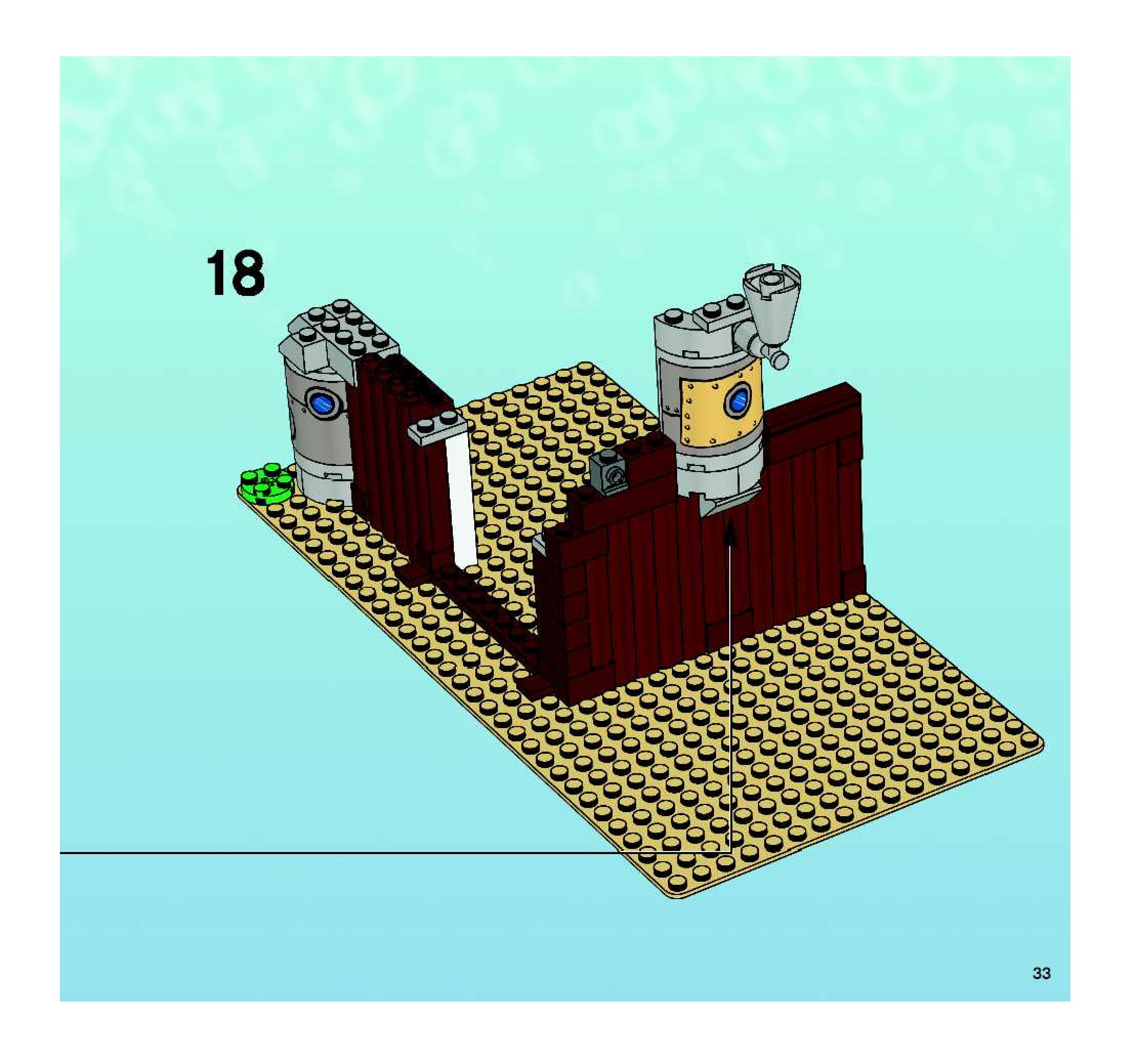 18

33