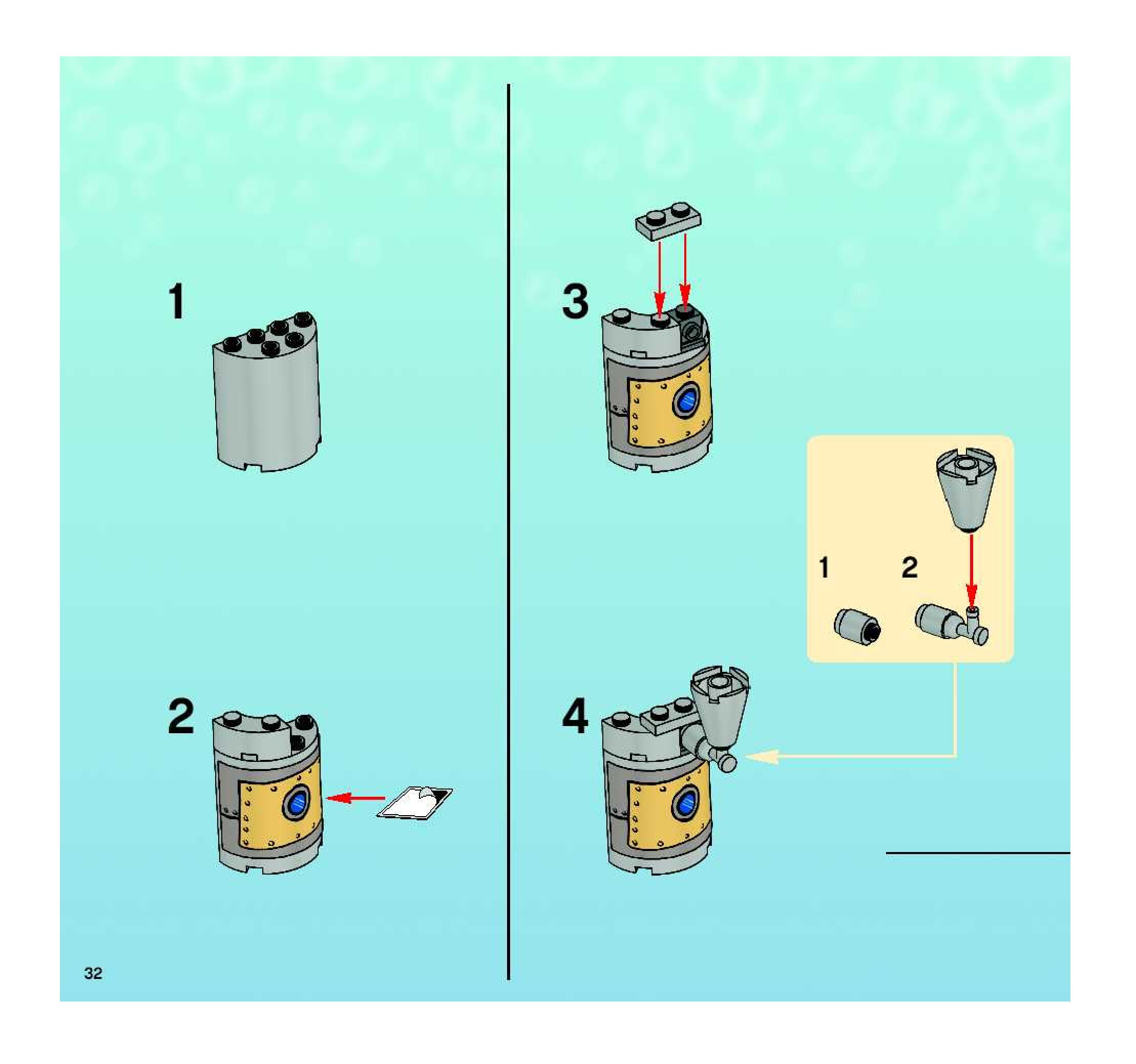 1

2

3

1

2

4

32