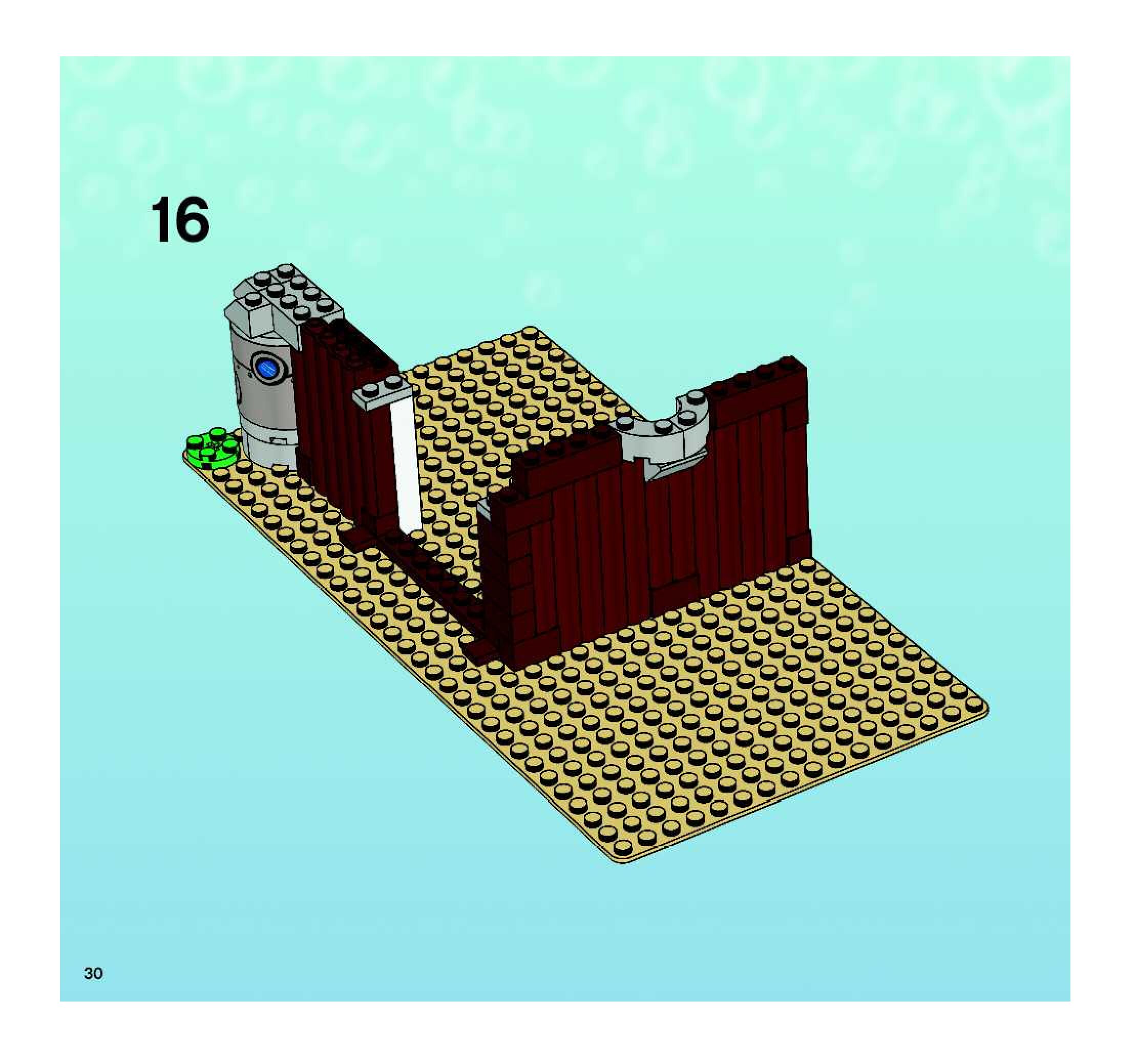 16

30