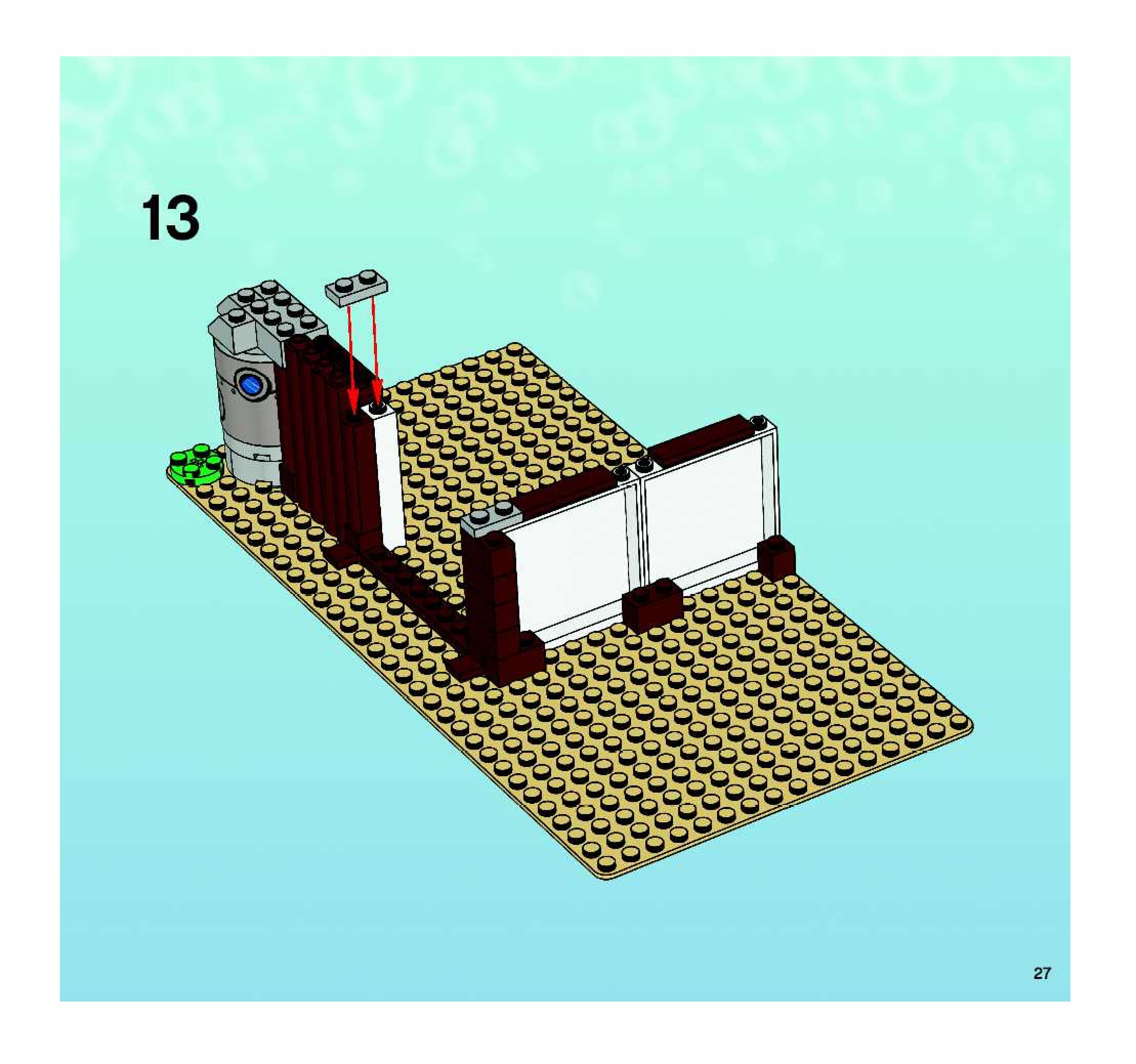 13

27