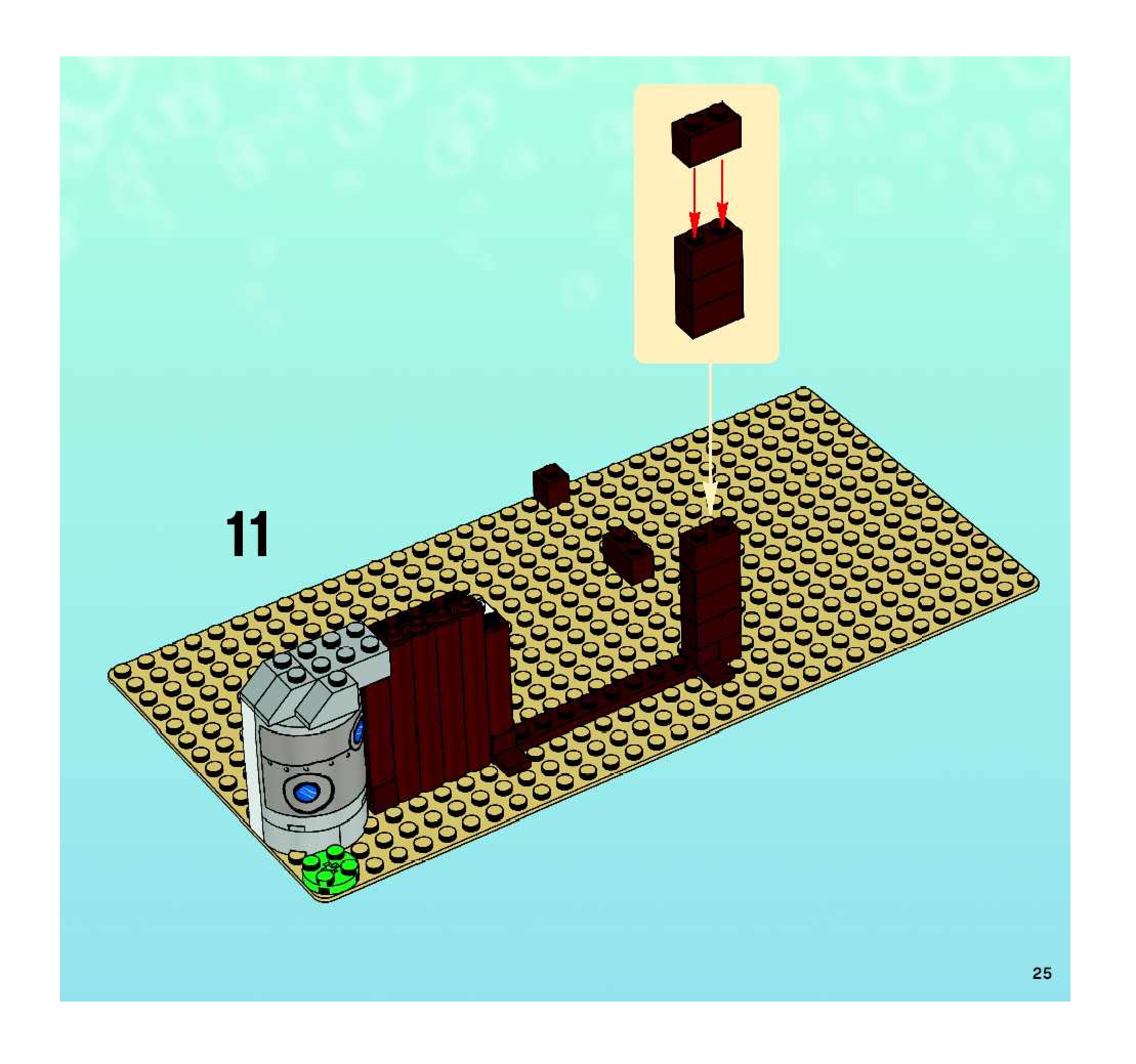 11

25