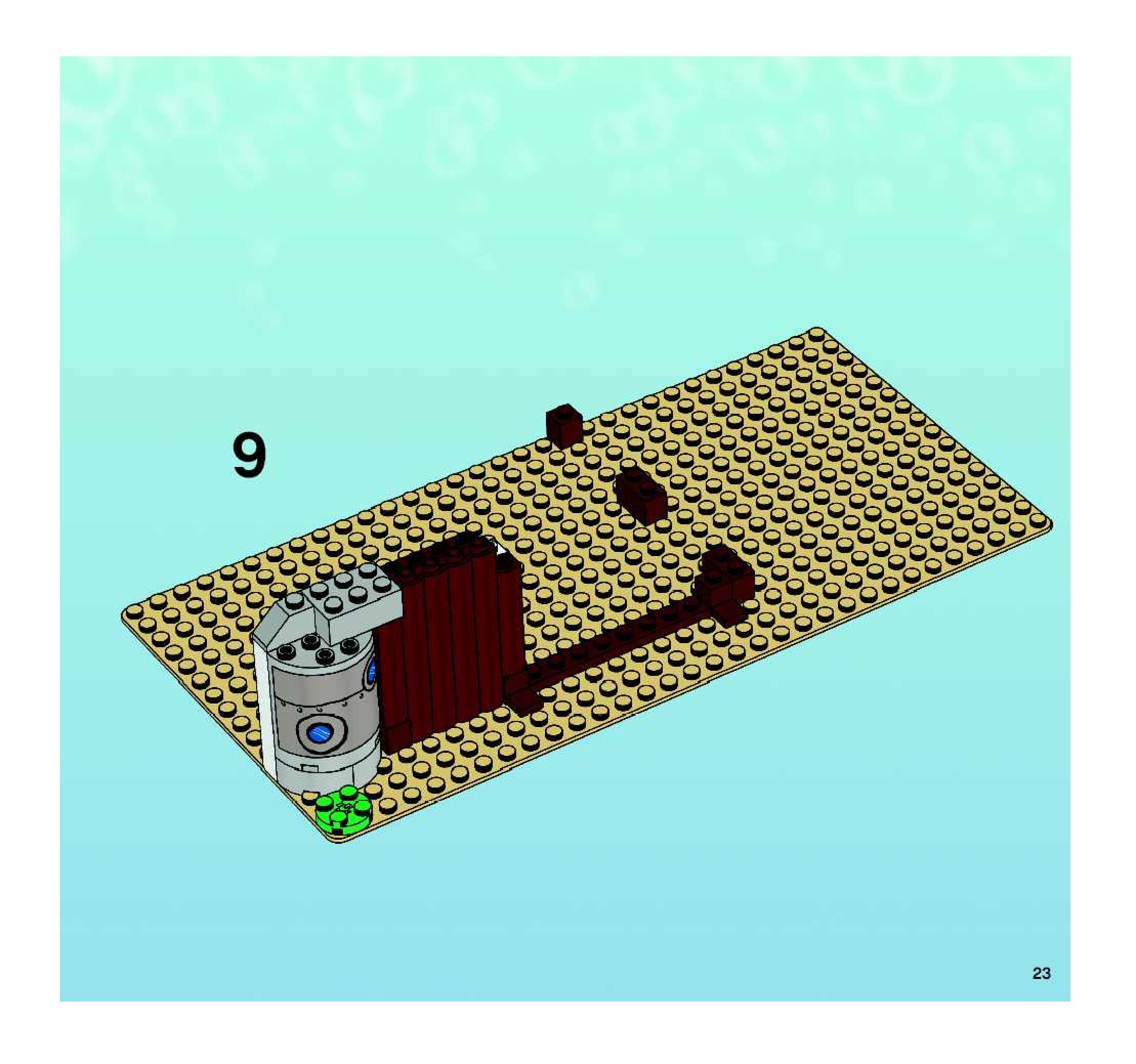 9

23