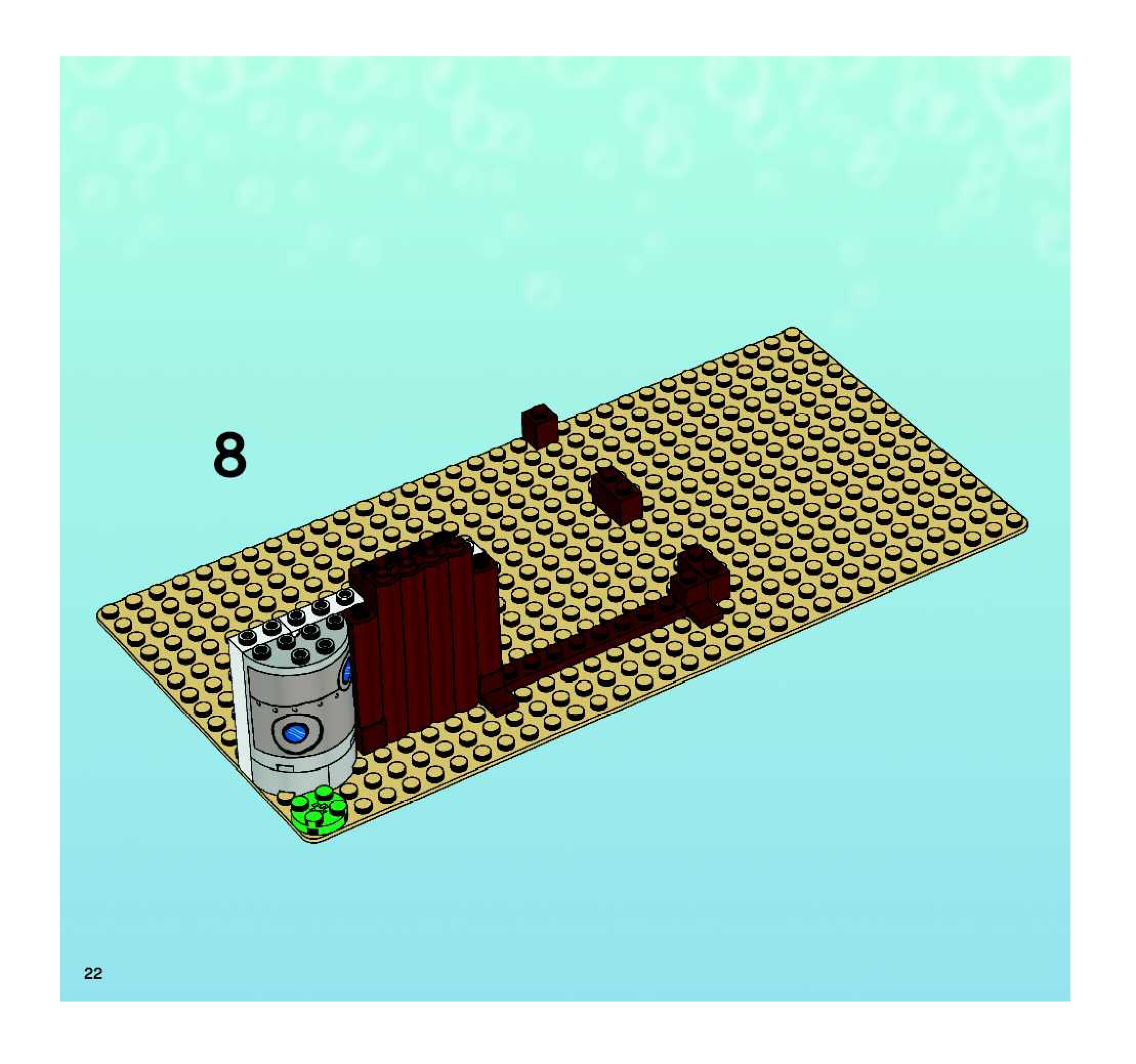 8

22