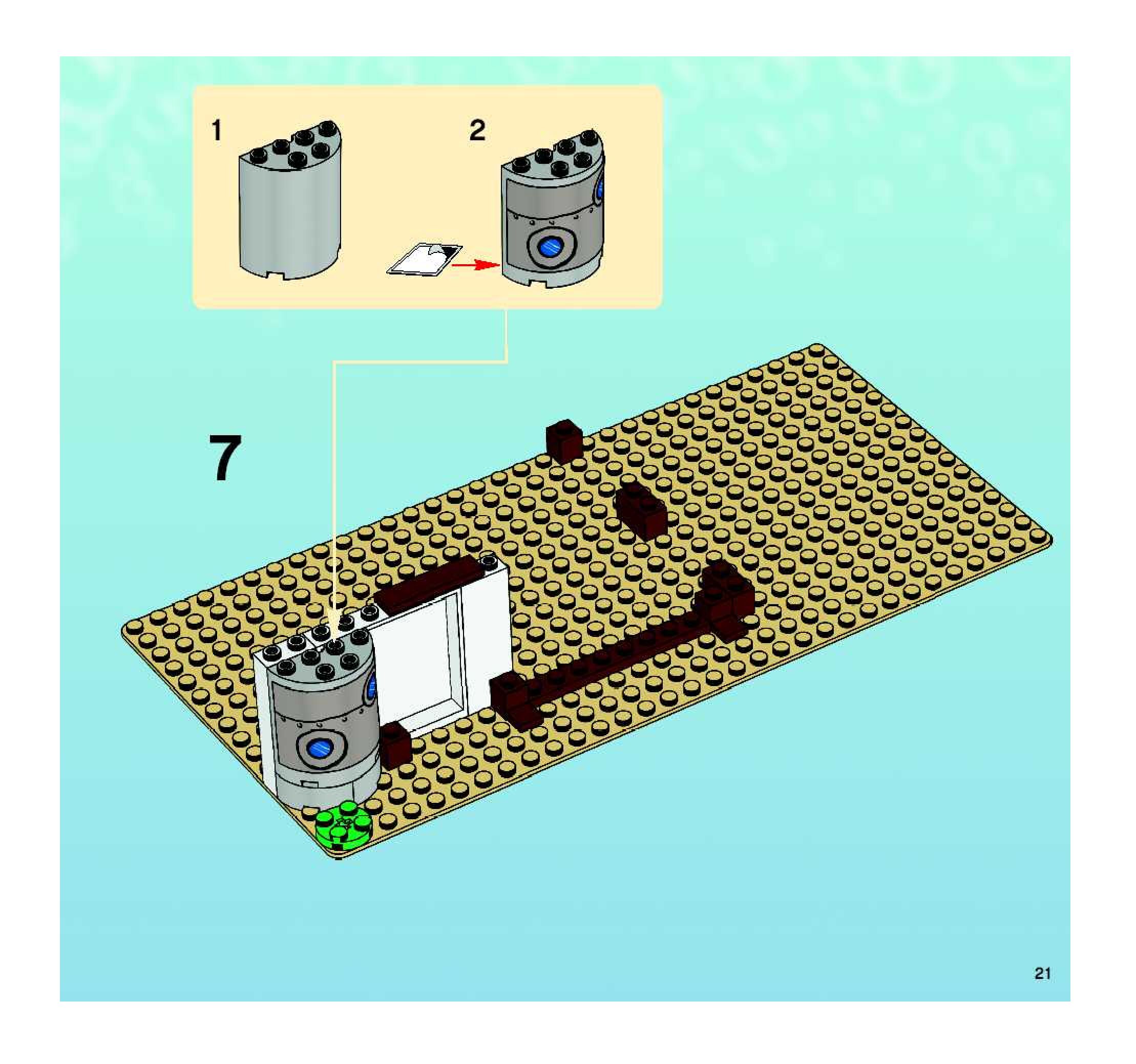 1

2

7

21