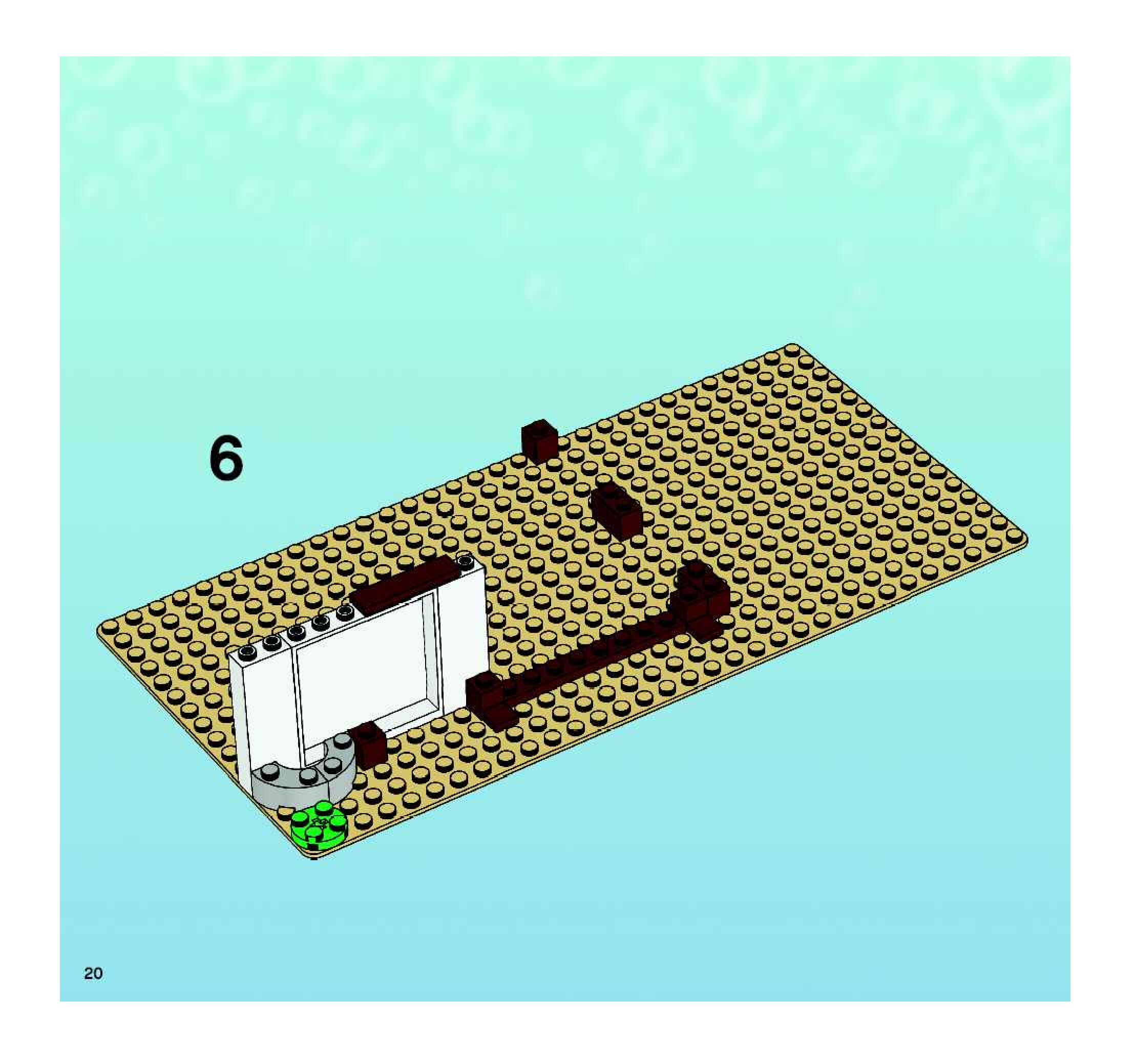 6

20